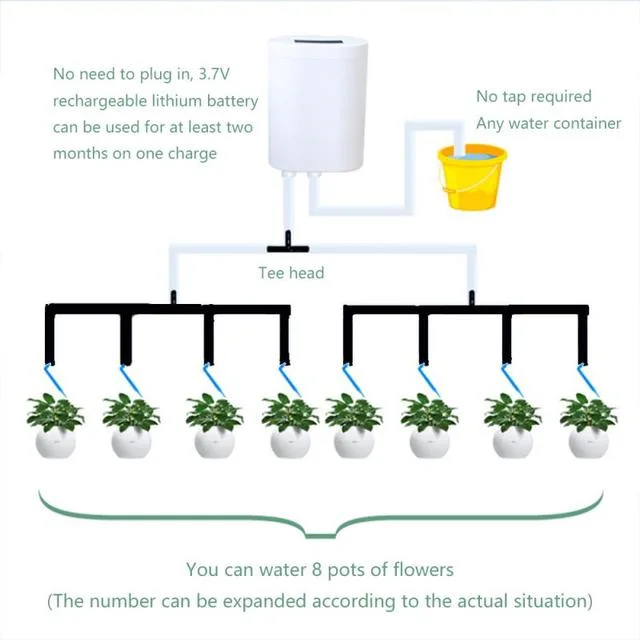 No need to plug in, 3.7V rechargeable lithium battery can be used for at least two months on one charge

No tap required
Any water container

Tee head

You can water 8 pots of flowers
(The number can be expanded according to the actual situation)