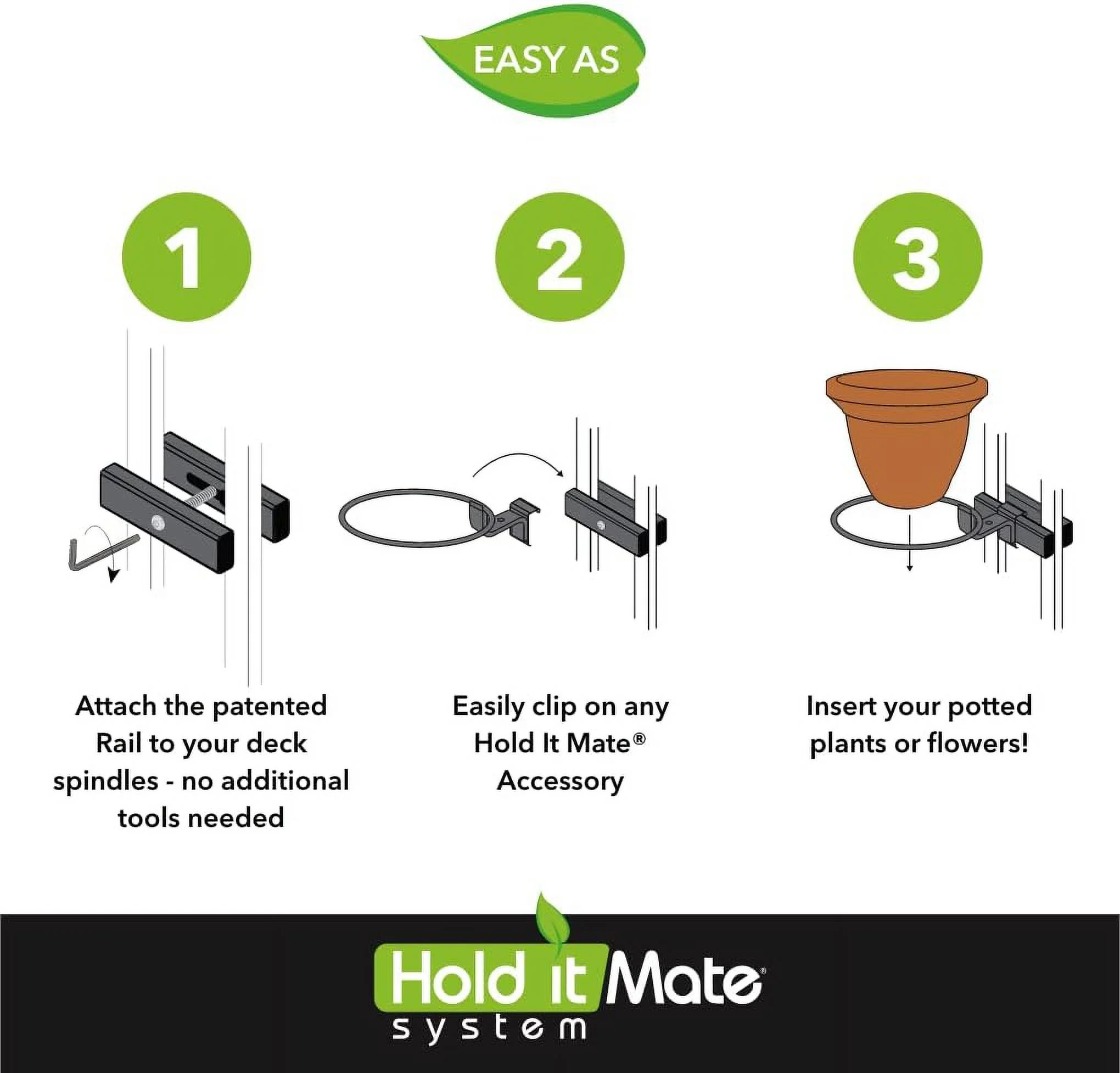 EASY AS

1

2

3

Attach the patented Rail to your deck spindles - no additional tools needed

Easily clip on any Hold It Mate® Accessory

Insert your potted plants or flowers!

Hold it Mate®
system