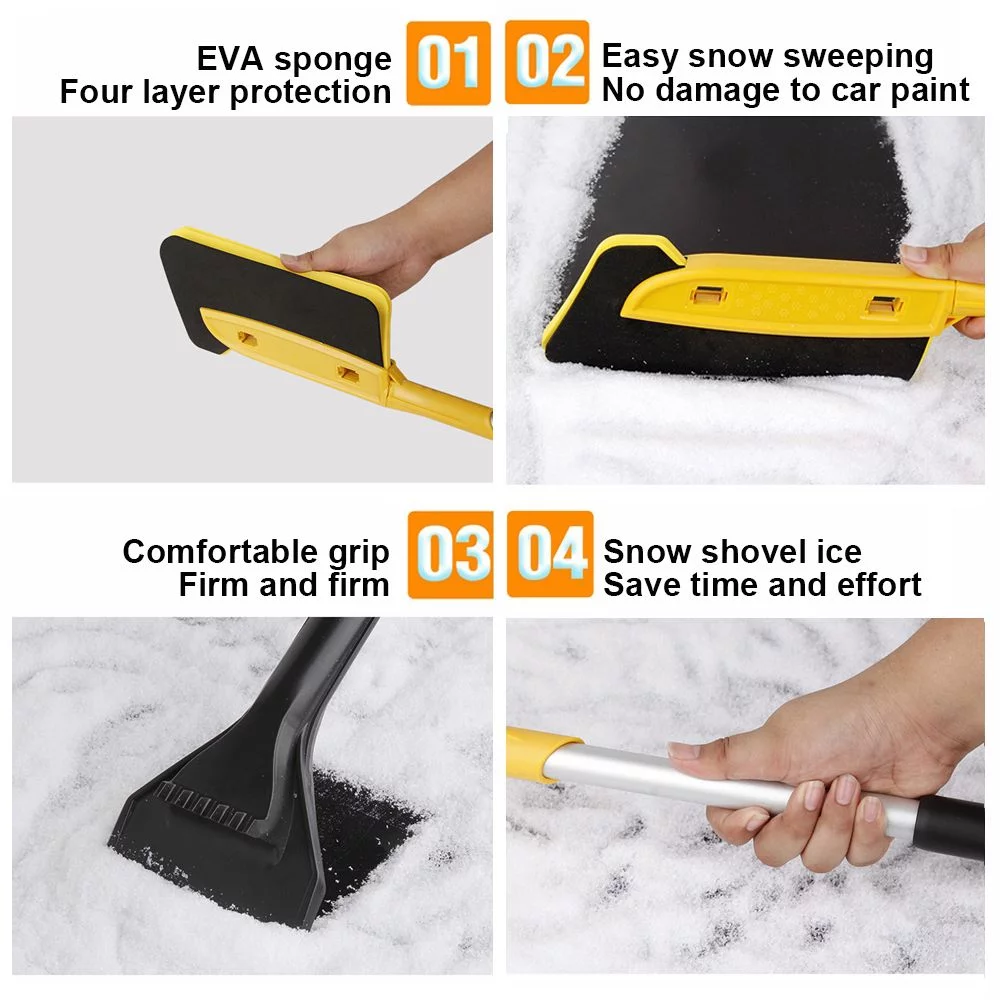 EVA sponge
Four layer protection

01

02

Easy snow sweeping
No damage to car paint

Comfortable grip
Firm and firm

03

04

Snow shovel ice
Save time and effort