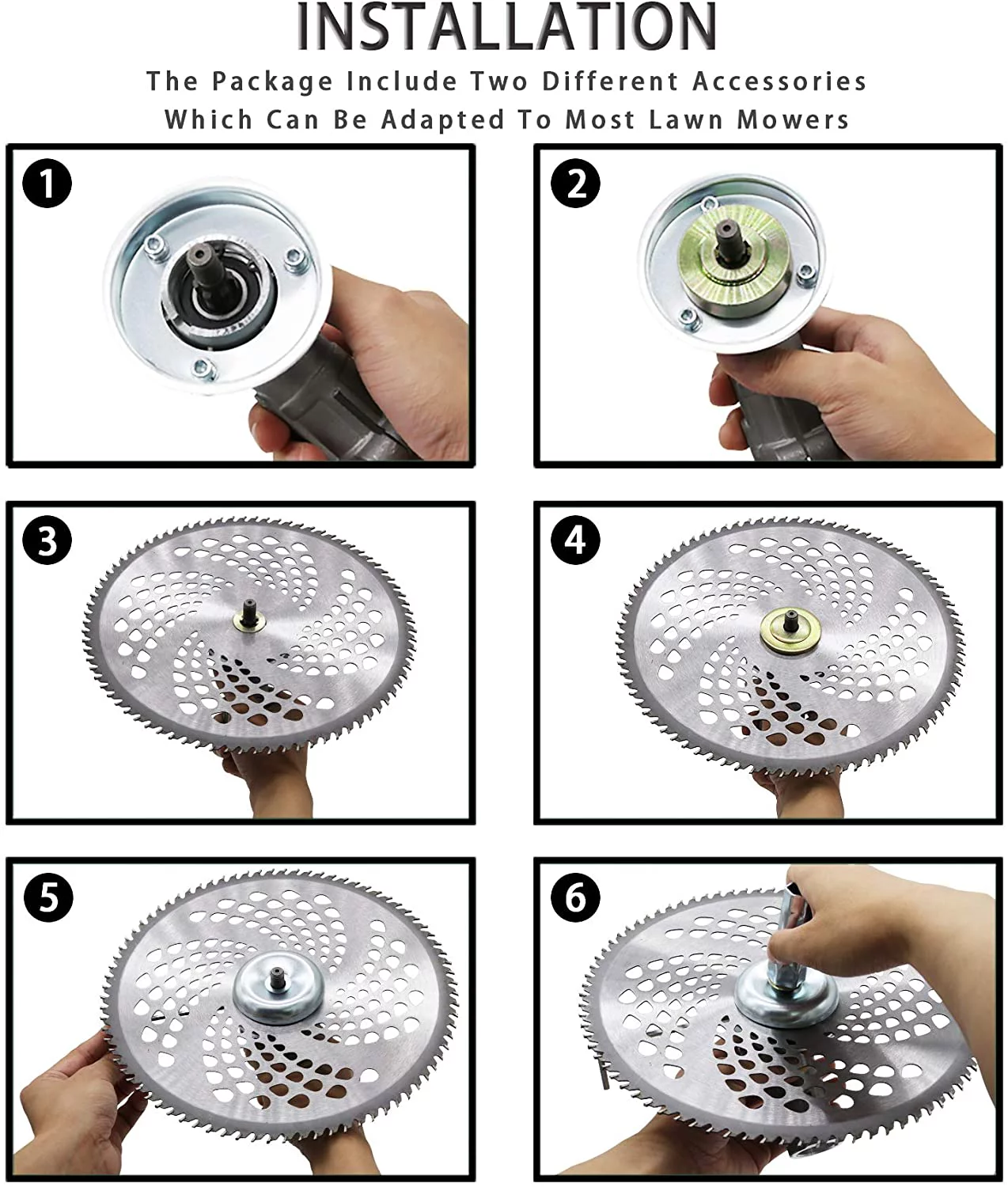 INSTALLATION

The Package Include Two Different Accessories Which Can Be Adapted To Most Lawn Mowers

1

2

3

4

5

6