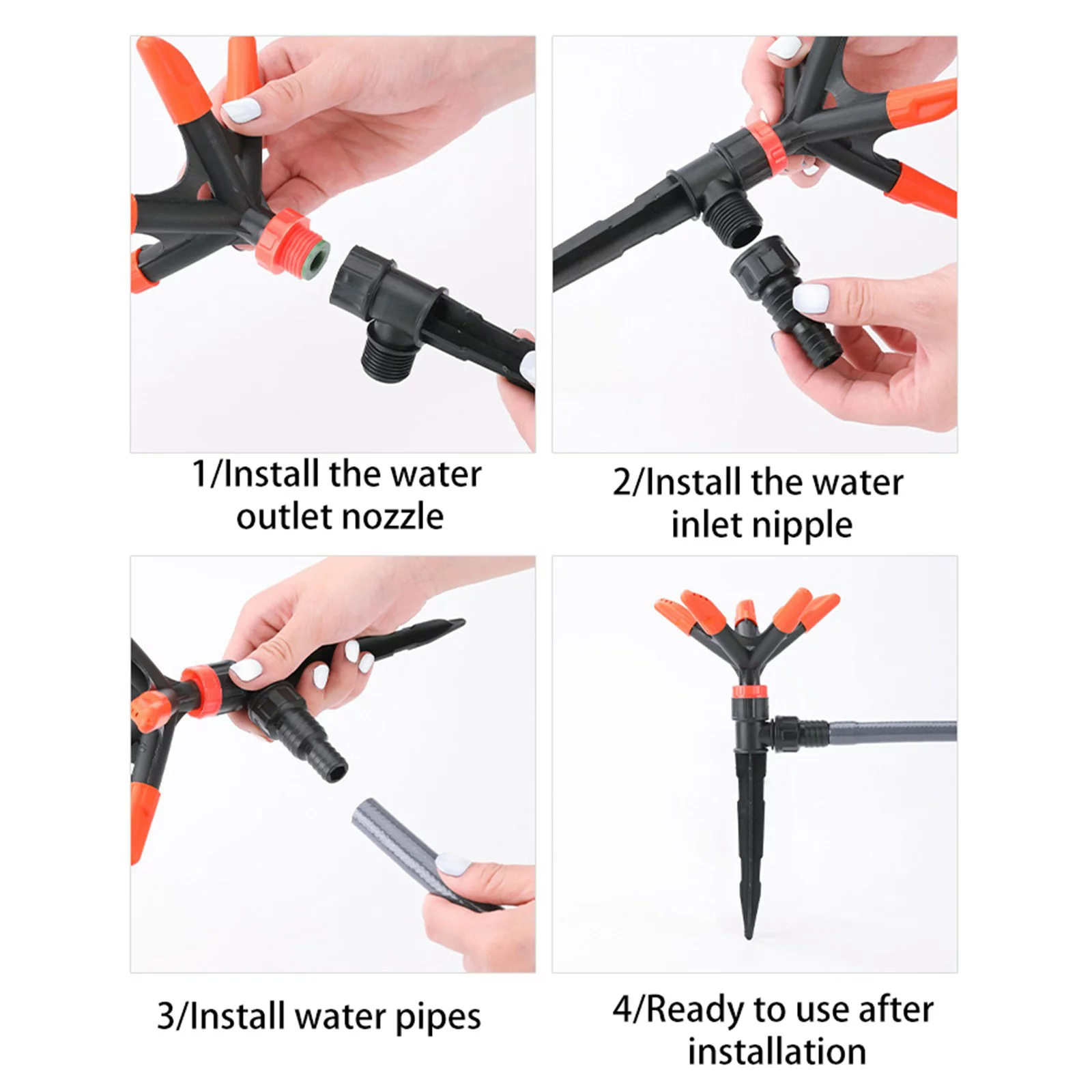 1/Install the water outlet nozzle

2/Install the water inlet nipple

3/Install water pipes

4/Ready to use after installation