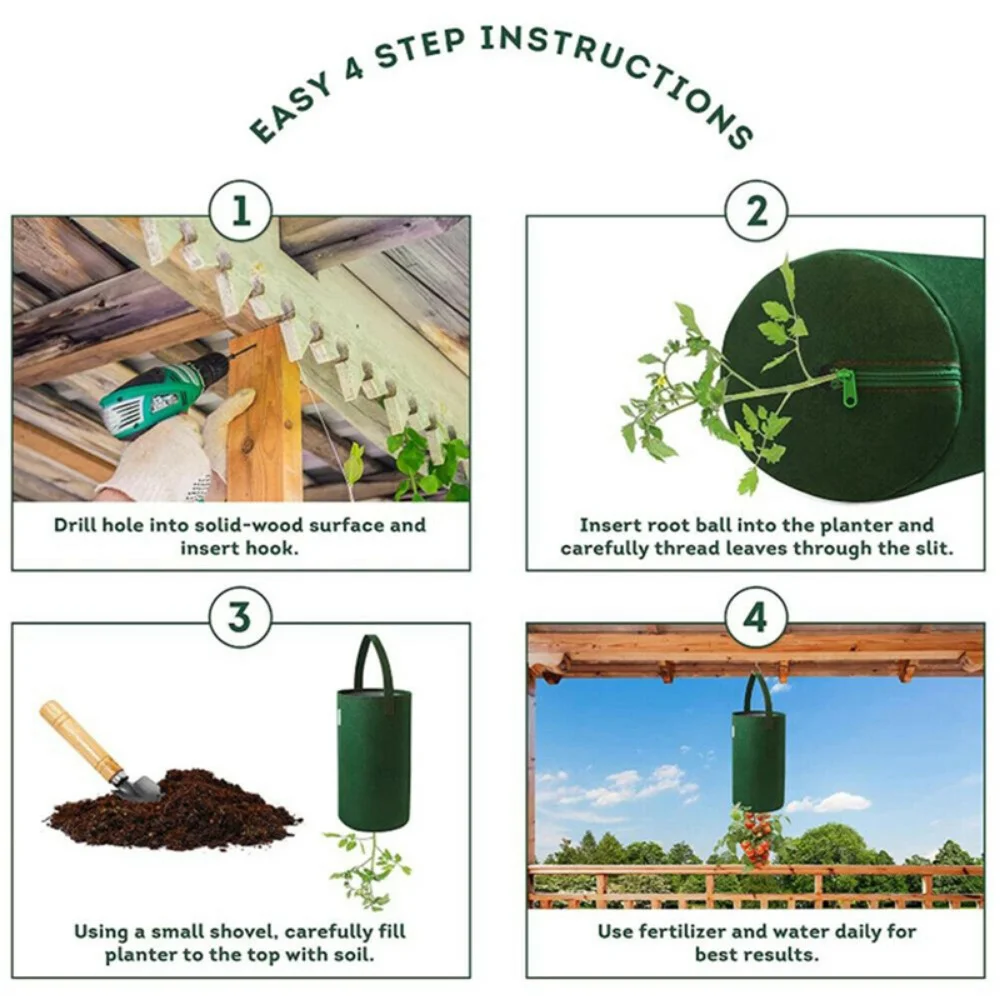 EASY 4 STEP INSTRUCTIONS

1

Drill hole into solid-wood surface and insert hook.

2

Insert root ball into the planter and carefully thread leaves through the slit.

3

Using a small shovel, carefully fill planter to the top with soil.

4

Use fertilizer and water daily for best results.