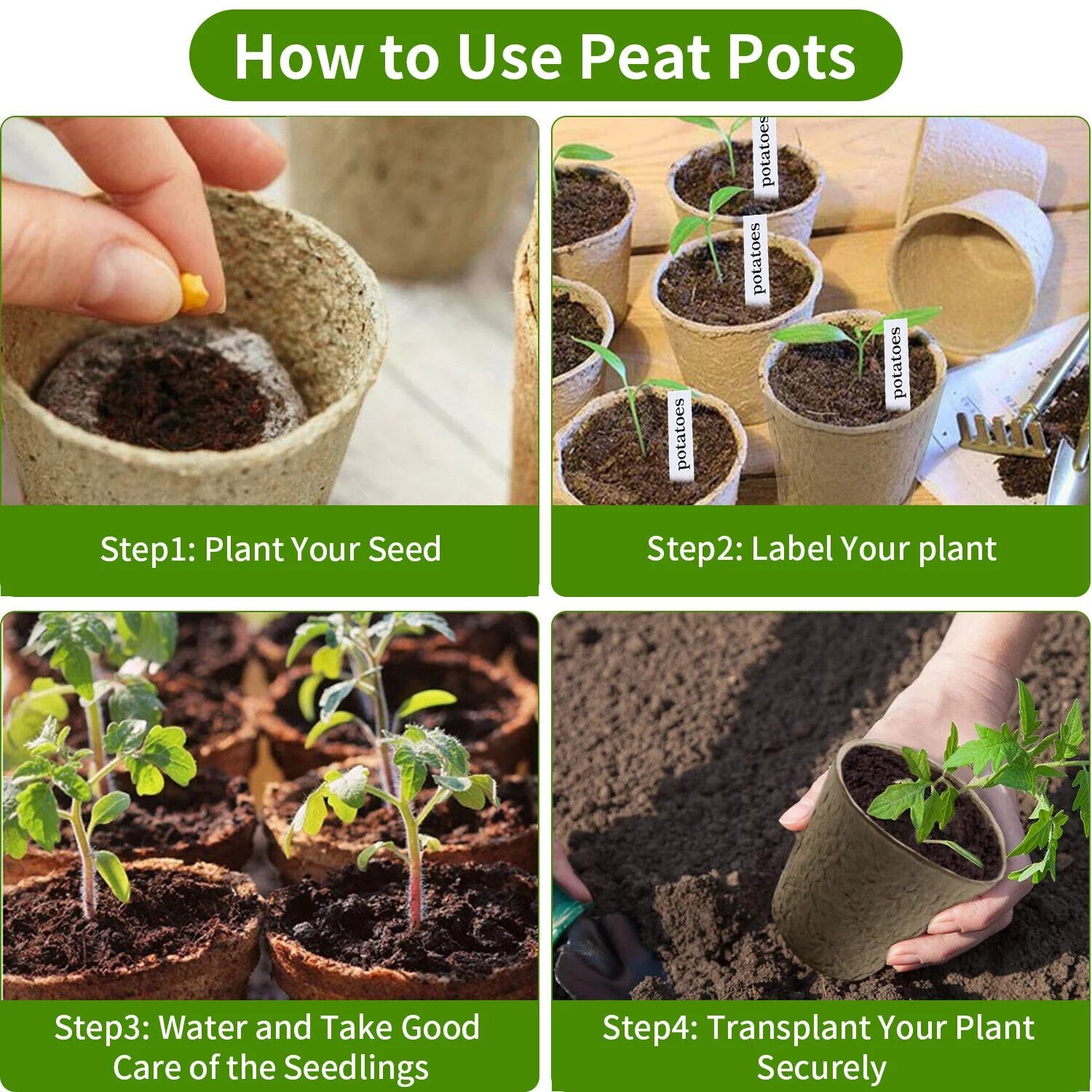 How to Use Peat Pots

Step1: Plant Your Seed

potatoes
potatoes
potatoes
potatoes

Step2: Label Your plant

Step3: Water and Take Good Care of the Seedlings

Step4: Transplant Your Plant Securely