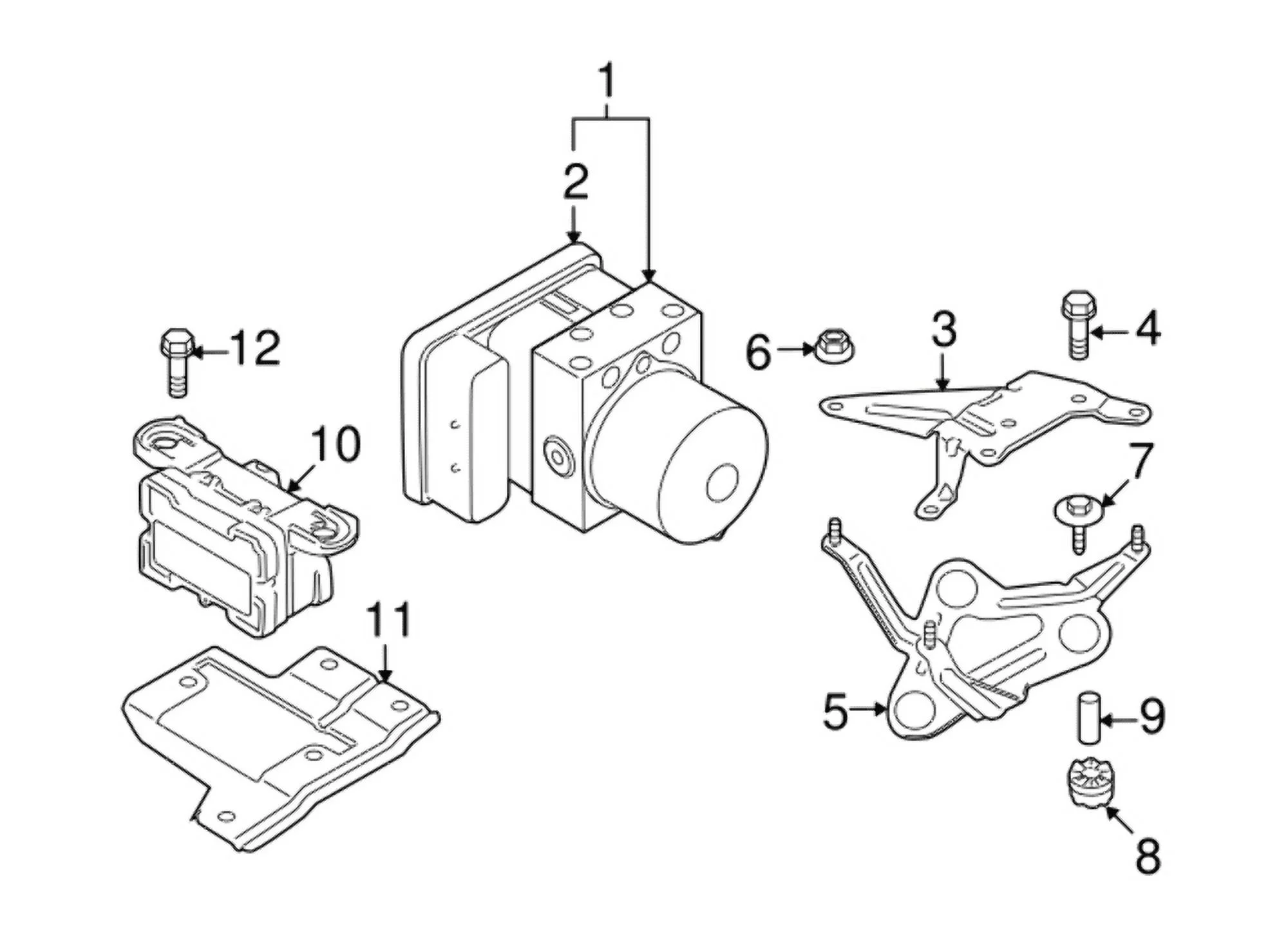 1
2
12
6
3
4
10
7
11
5
9
8