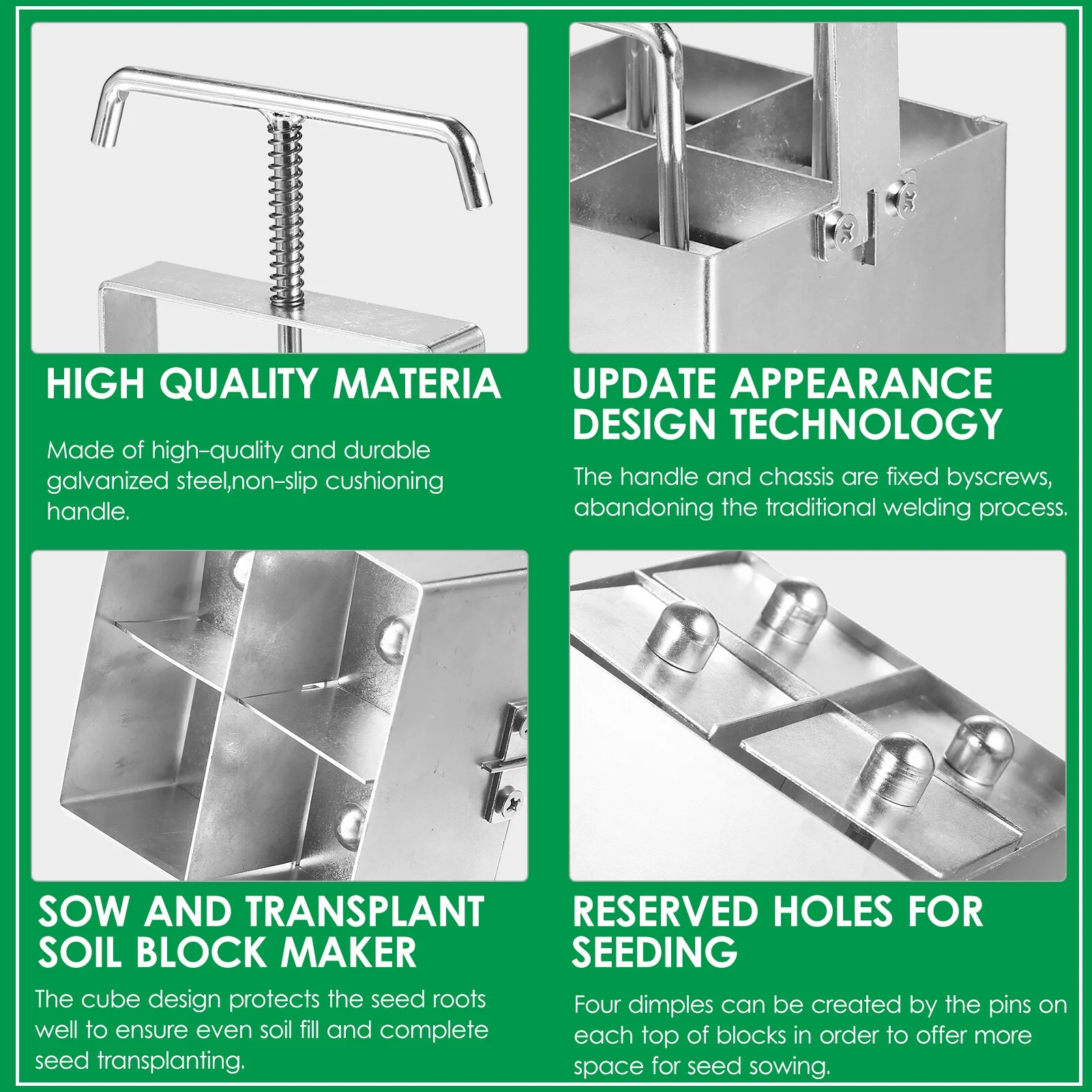 HIGH QUALITY MATERIA

Made of high-quality and durable galvanized steel,non-slip cushioning handle.

UPDATE APPEARANCE DESIGN TECHNOLOGY

The handle and chassis are fixed byscrews, abandoning the traditional welding process.

SOW AND TRANSPLANT SOIL BLOCK MAKER

The cube design protects the seed roots well to ensure even soil fill and complete seed transplanting.

RESERVED HOLES FOR SEEDING

Four dimples can be created by the pins on each top of blocks in order to offer more space for seed sowing.