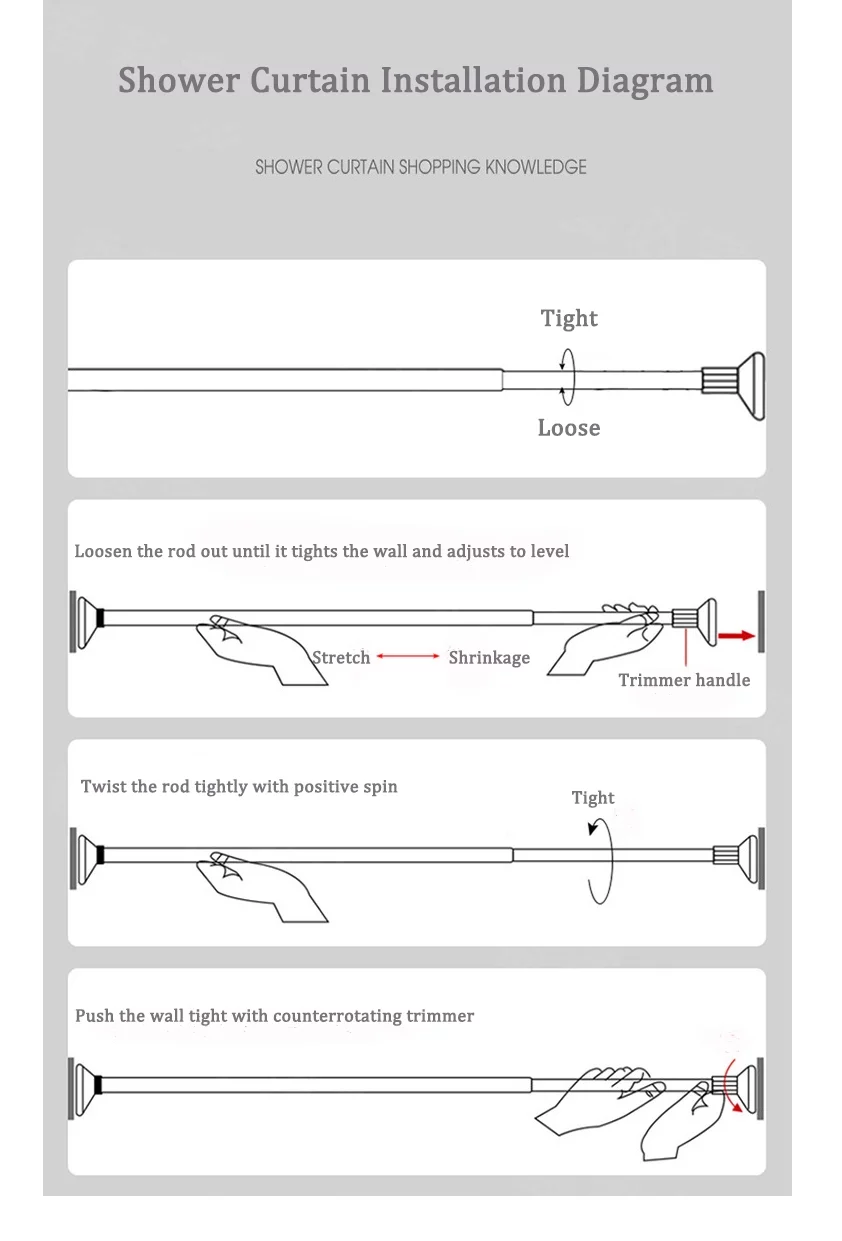 Shower Curtain Installation Diagram

SHOWER CURTAIN SHOPPING KNOWLEDGE

Tight

Loose

Loosen the rod out until it tights the wall and adjusts to level

Stretch

Shrinkage

Trimmer handle

Twist the rod tightly with positive spin

Tight

Push the wall tight with counterrotating trimmer