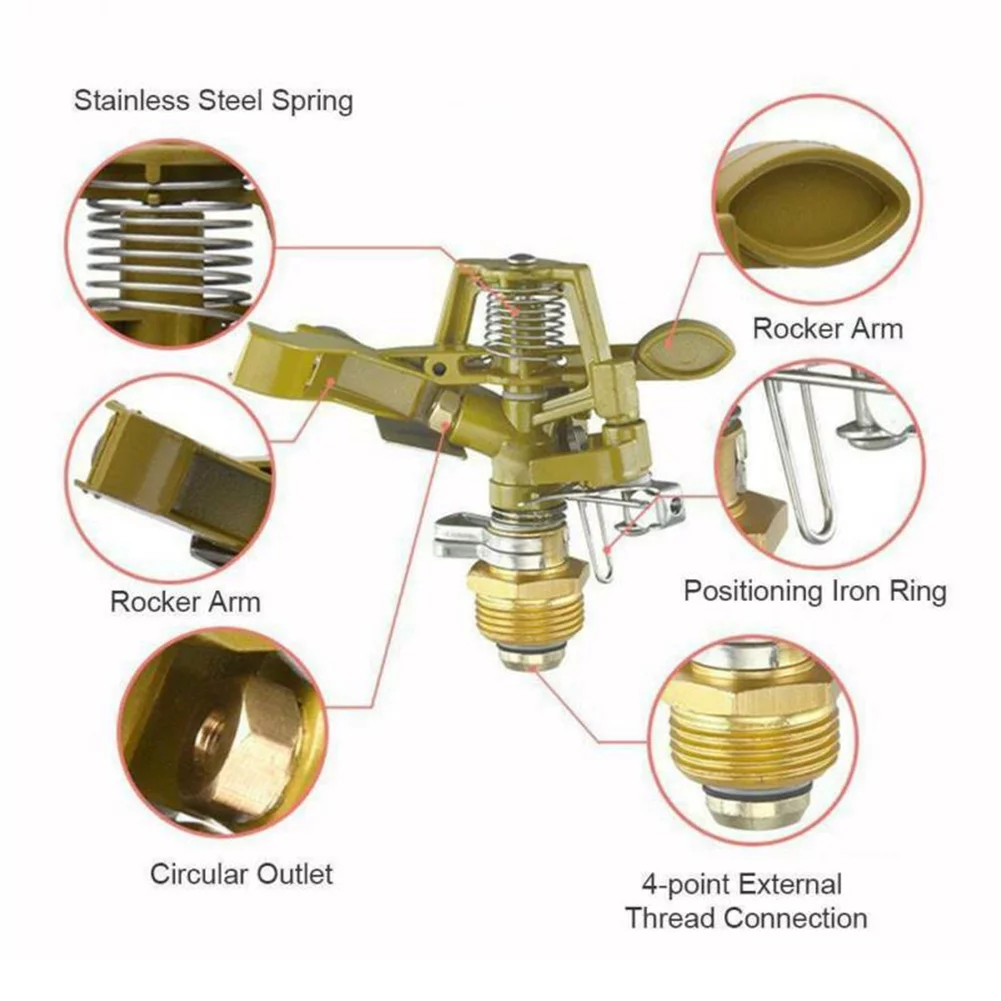 Stainless Steel Spring

Rocker Arm

Rocker Arm

Positioning Iron Ring

Circular Outlet

4-point External Thread Connection