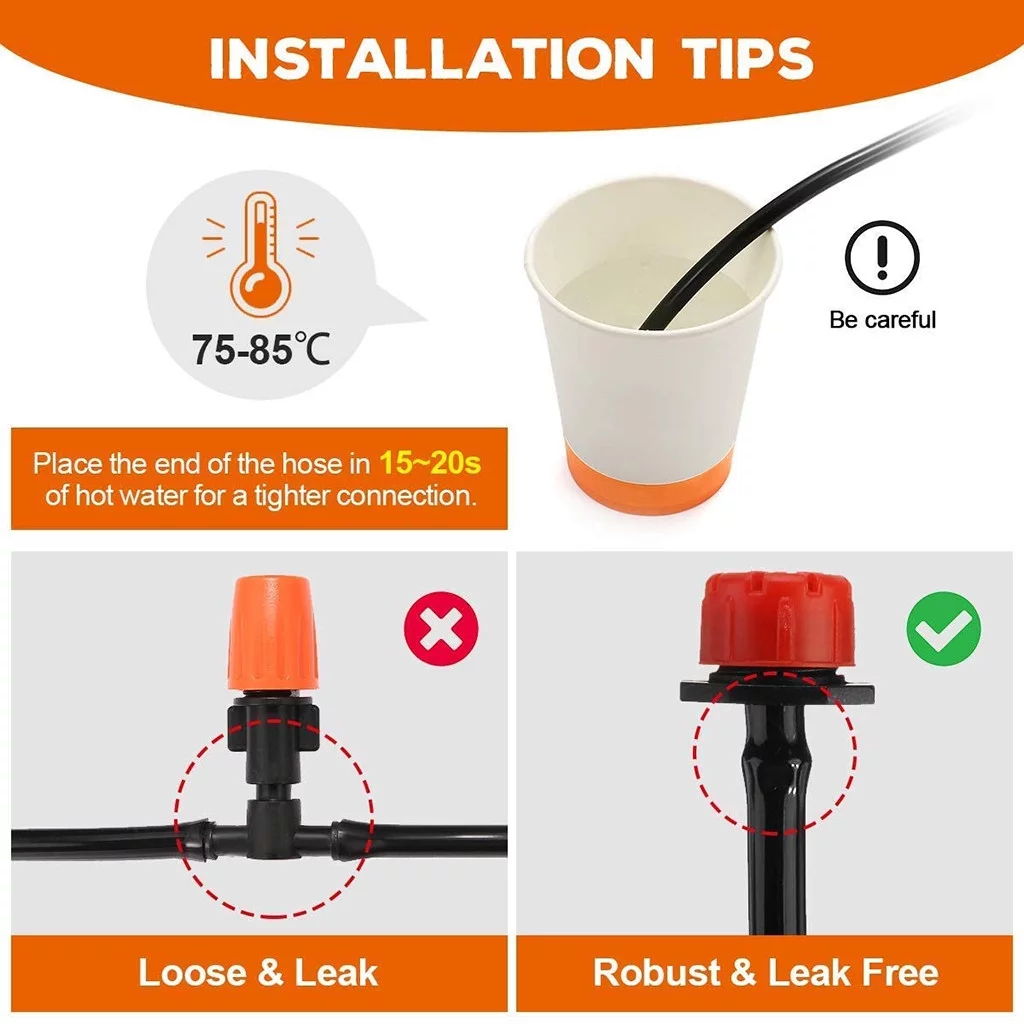 INSTALLATION TIPS

75-85℃

Be careful

Place the end of the hose in 15~20s of hot water for a tighter connection.

Loose & Leak

Robust & Leak Free