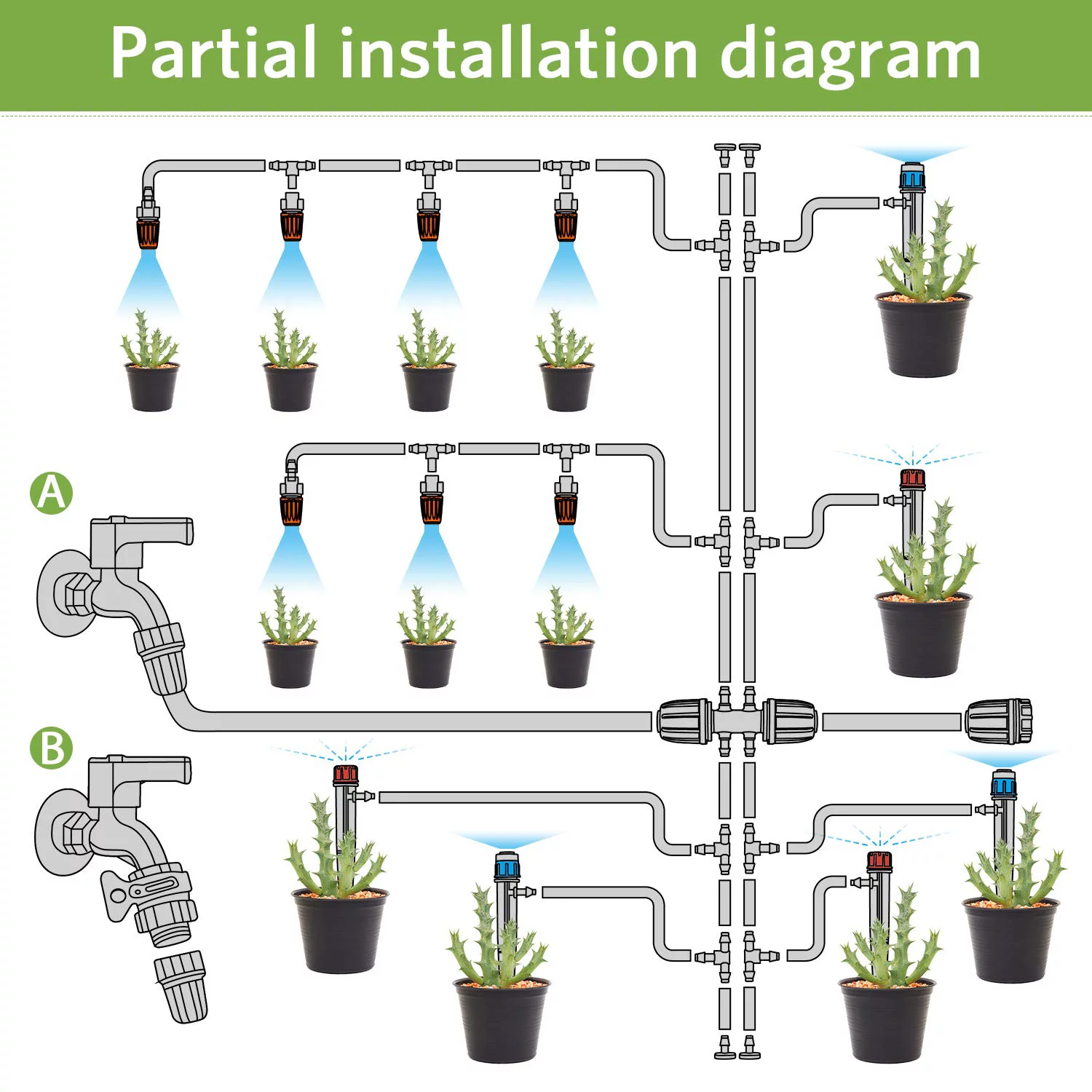 Partial installation diagram

A

B