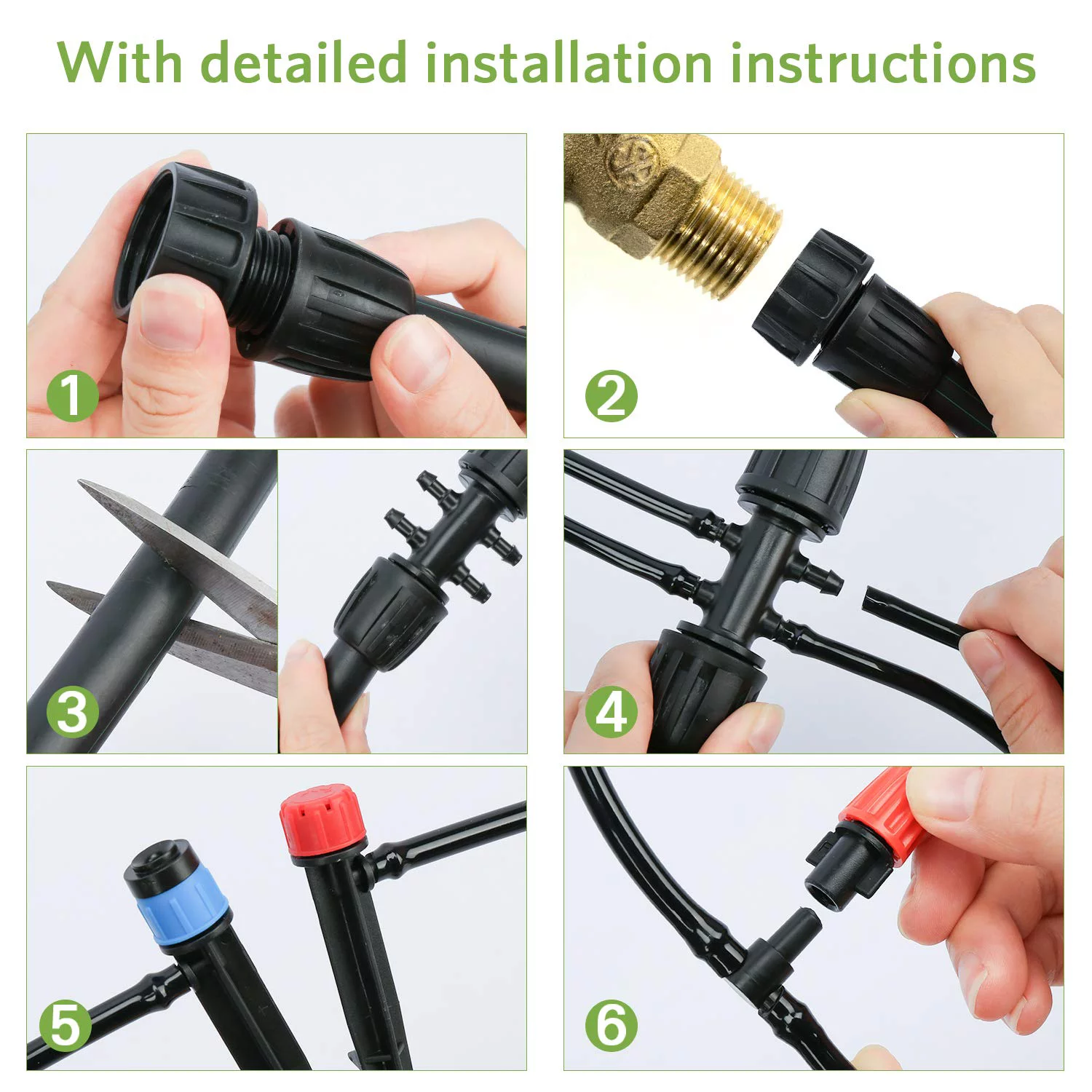 With detailed installation instructions

1

2

3

4

5

6