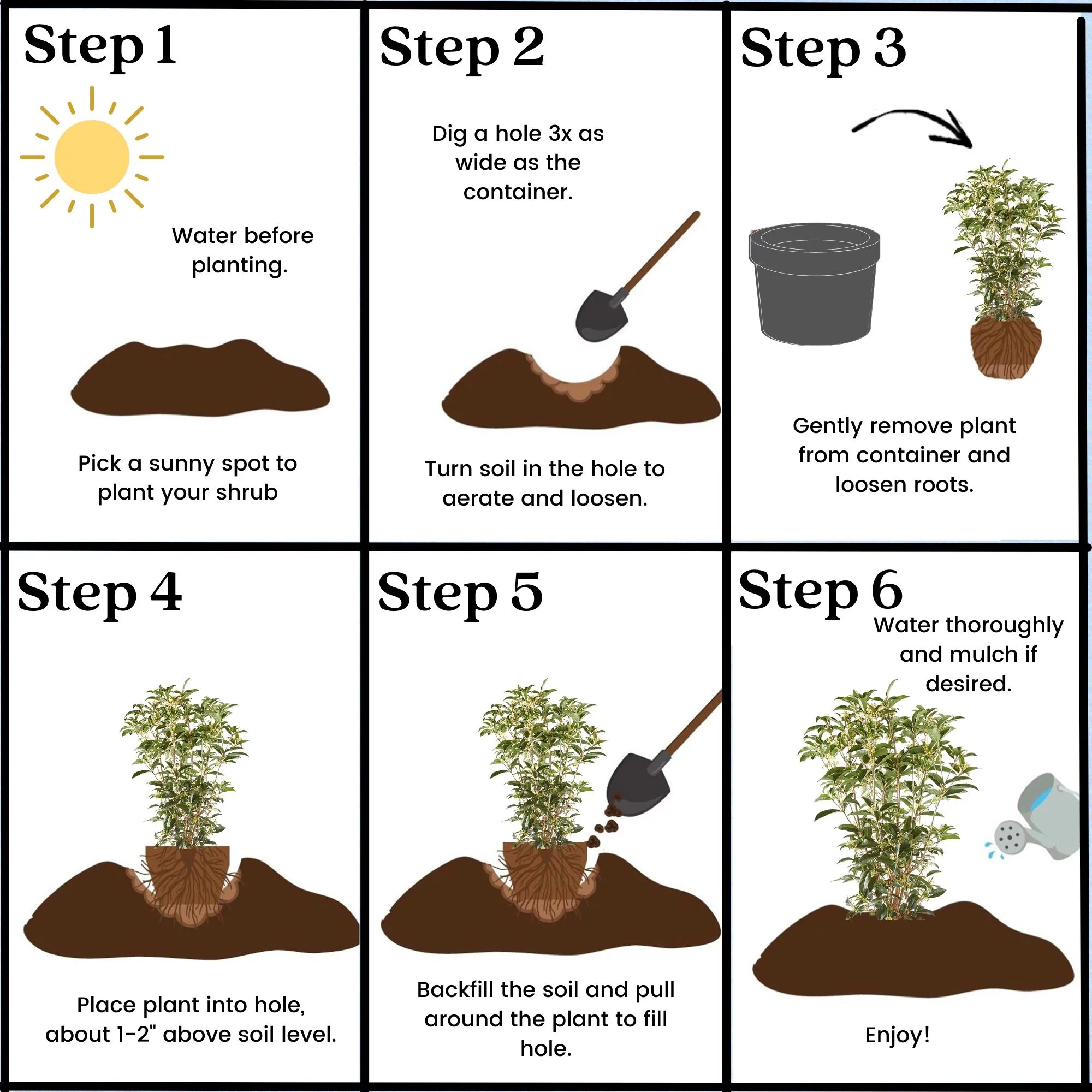 Step 1

Water before planting.

Pick a sunny spot to plant your shrub

Step 2

Dig a hole 3x as wide as the container.

Turn soil in the hole to aerate and loosen.

Step 3

Gently remove plant from container and loosen roots.

Step 4

Place plant into hole, about 1-2" above soil level.

Step 5

Backfill the soil and pull around the plant to fill hole.

Step 6

Water thoroughly and mulch if desired.

Enjoy!