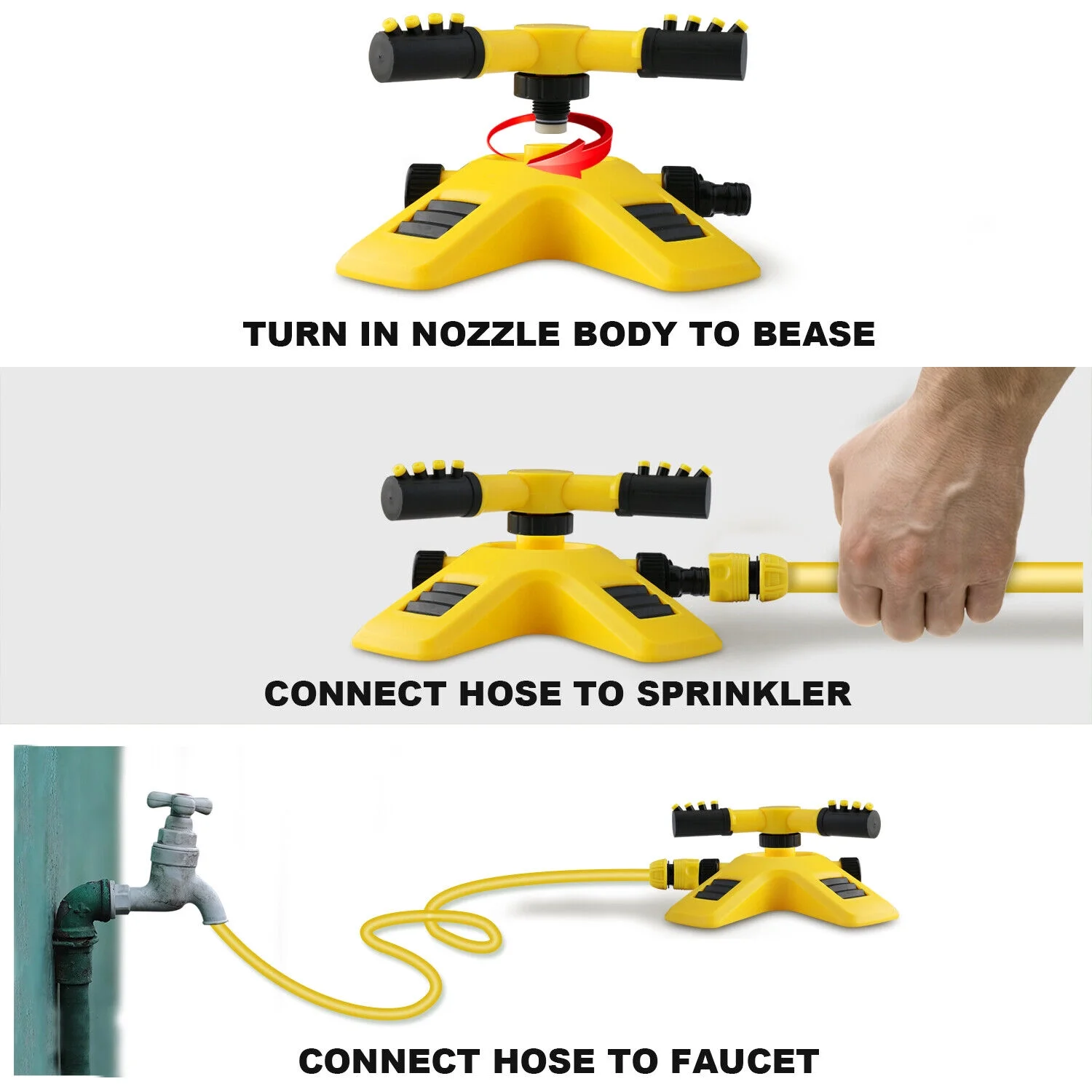 TURN IN NOZZLE BODY TO BEASE

CONNECT HOSE TO SPRINKLER

CONNECT HOSE TO FAUCET