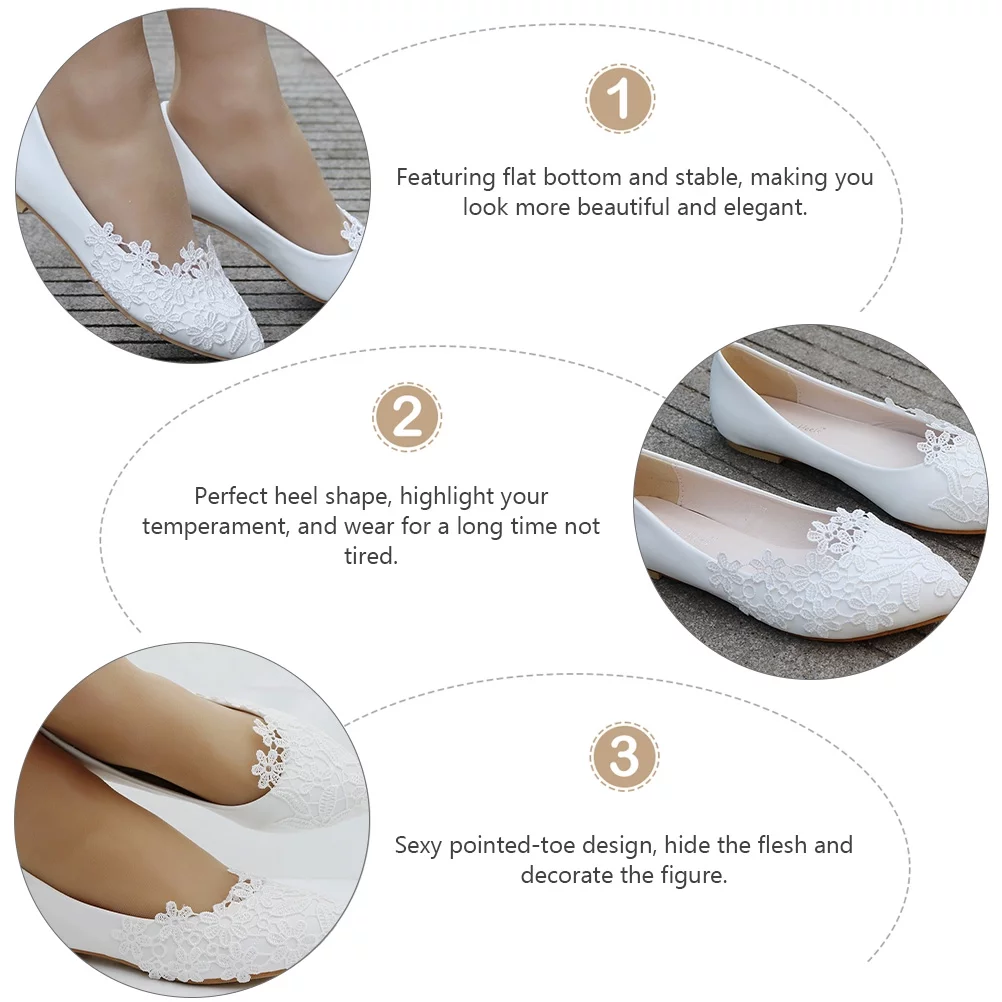 1

Featuring flat bottom and stable, making you look more beautiful and elegant.

2

Perfect heel shape, highlight your temperament, and wear for a long time not tired.

3

Sexy pointed-toe design, hide the flesh and decorate the figure.