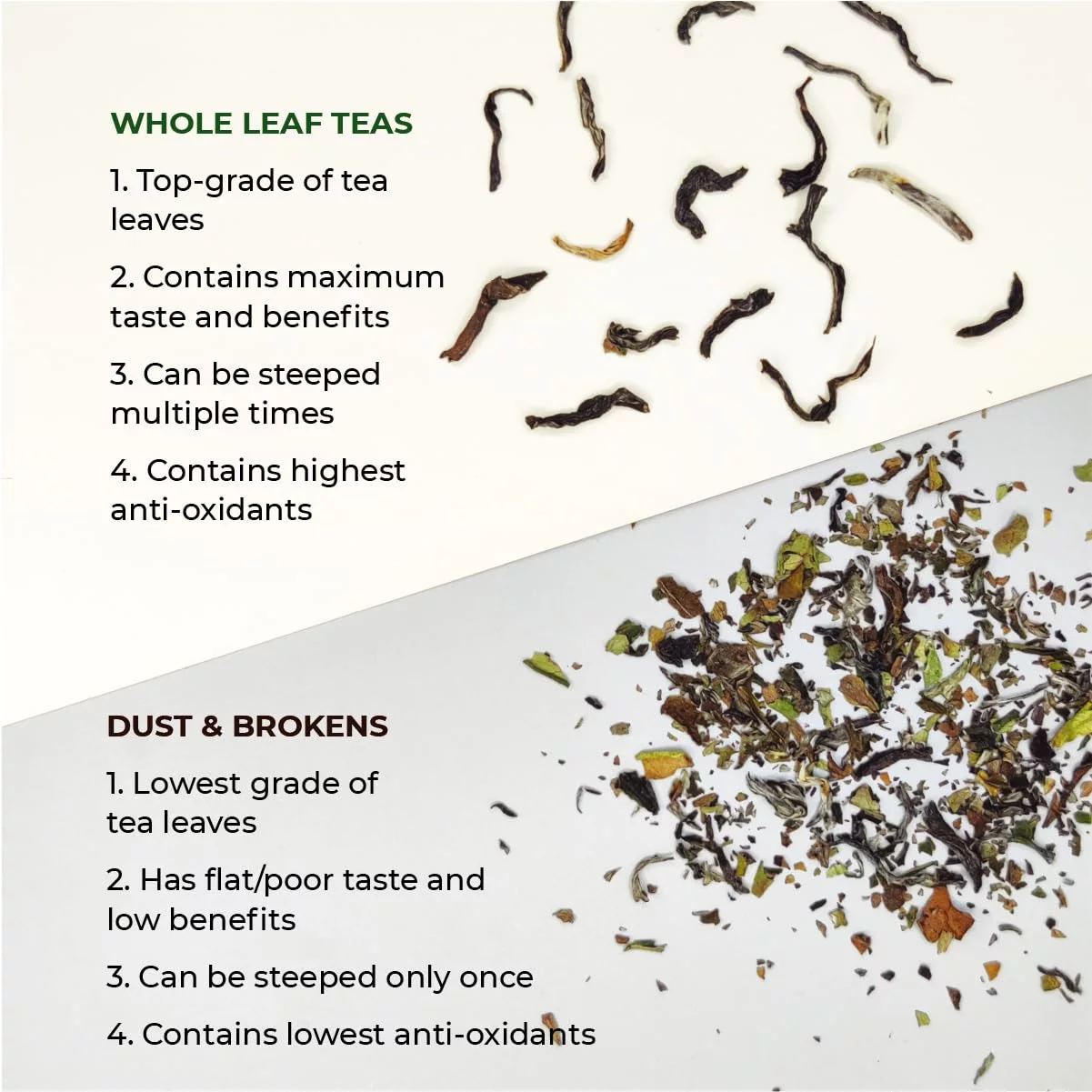 WHOLE LEAF TEAS

1. Top-grade of tea leaves

2. Contains maximum taste and benefits

3. Can be steeped multiple times

4. Contains highest anti-oxidants

DUST & BROKENS

1. Lowest grade of tea leaves

2. Has flat/poor taste and low benefits

3. Can be steeped only once

4. Contains lowest anti-oxidants