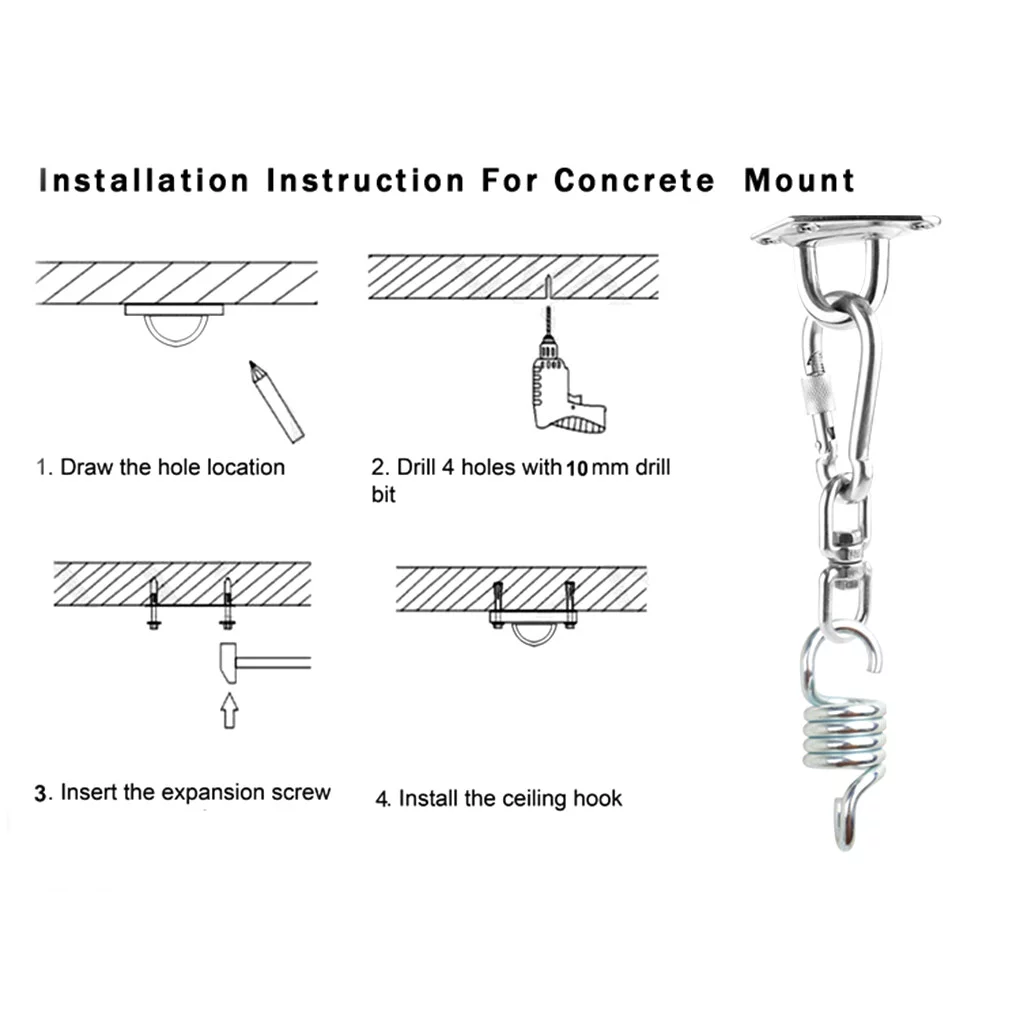 Installation Instruction For Concrete Mount

1. Draw the hole location

2. Drill 4 holes with 10 mm drill bit

3. Insert the expansion screw

4. Install the ceiling hook