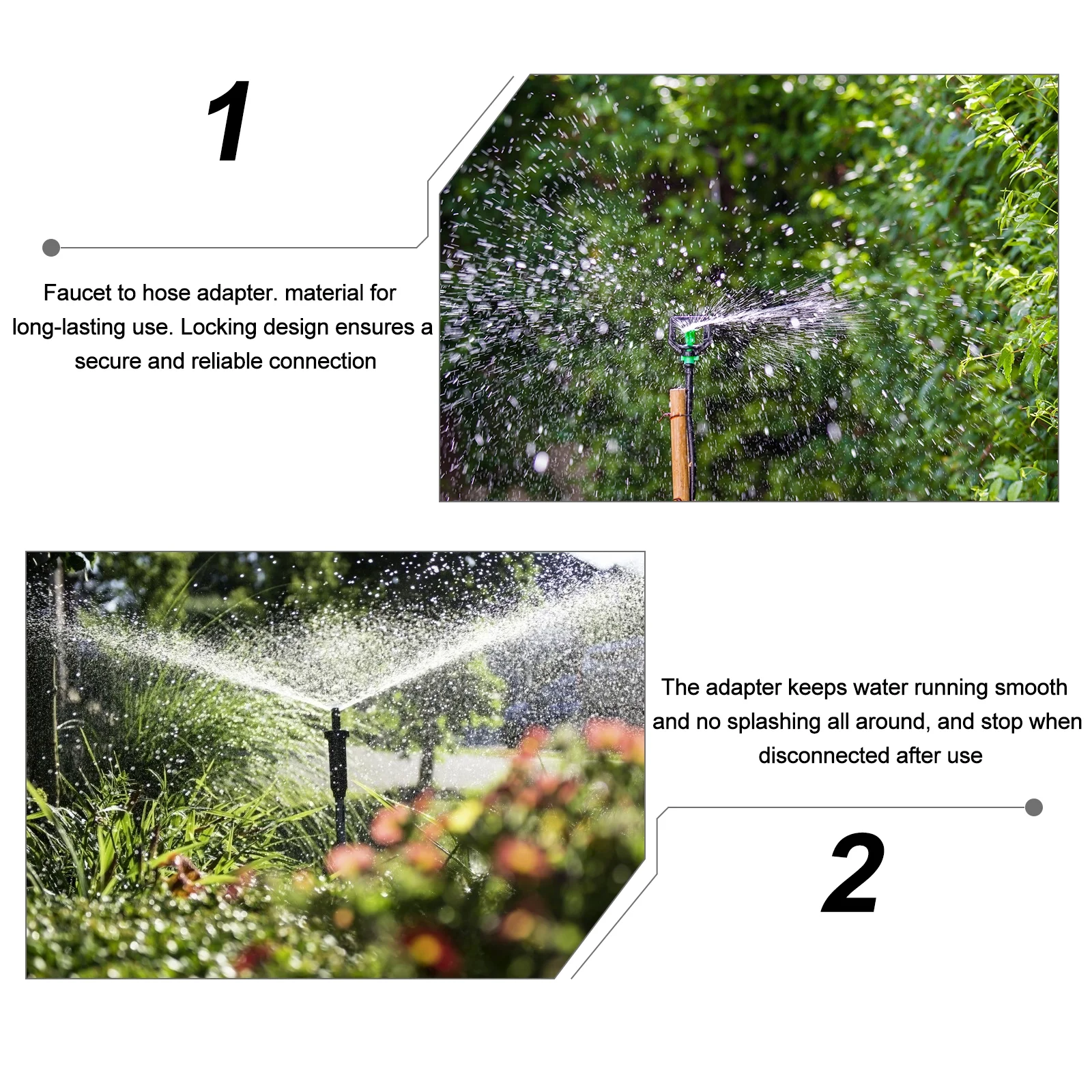 1

Faucet to hose adapter. material for long-lasting use. Locking design ensures a secure and reliable connection

The adapter keeps water running smooth and no splashing all around, and stop when disconnected after use

2