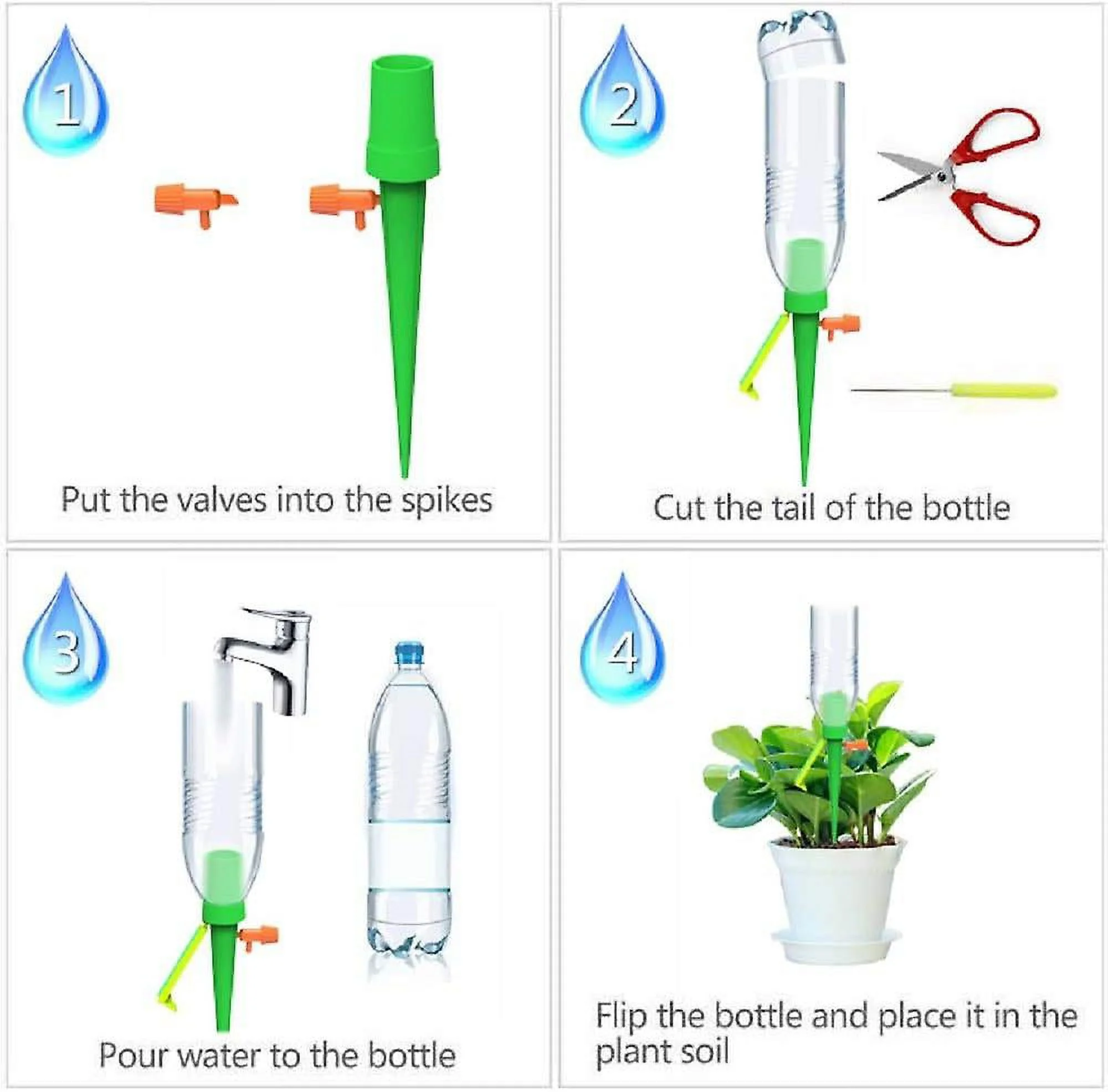 1

Put the valves into the spikes

2

Cut the tail of the bottle

3

Pour water to the bottle

4

Flip the bottle and place it in the plant soil