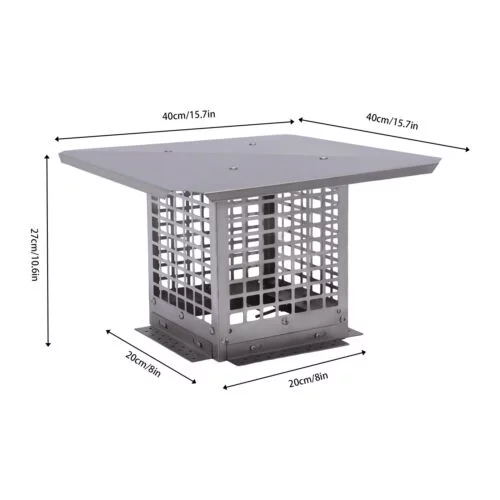 40cm/15.7in

40cm/15.7in

27cm/10.6in

20cm/8in

20cm/8in