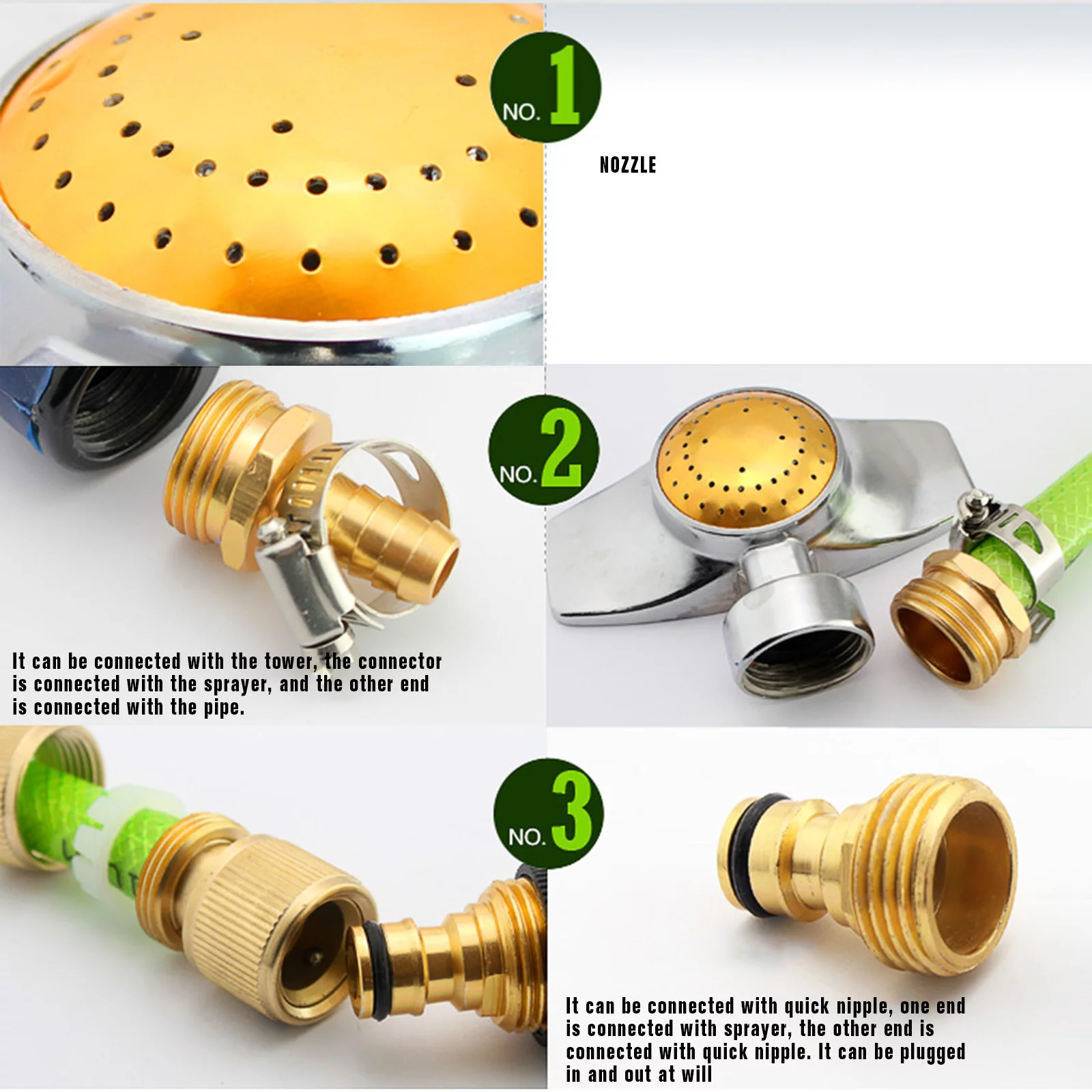 NO. 1

NOZZLE

NO. 2

It can be connected with the tower, the connector is connected with the sprayer, and the other end is connected with the pipe.

NO. 3

It can be connected with quick nipple, one end is connected with sprayer, the other end is connected with quick nipple. It can be plugged in and out at will