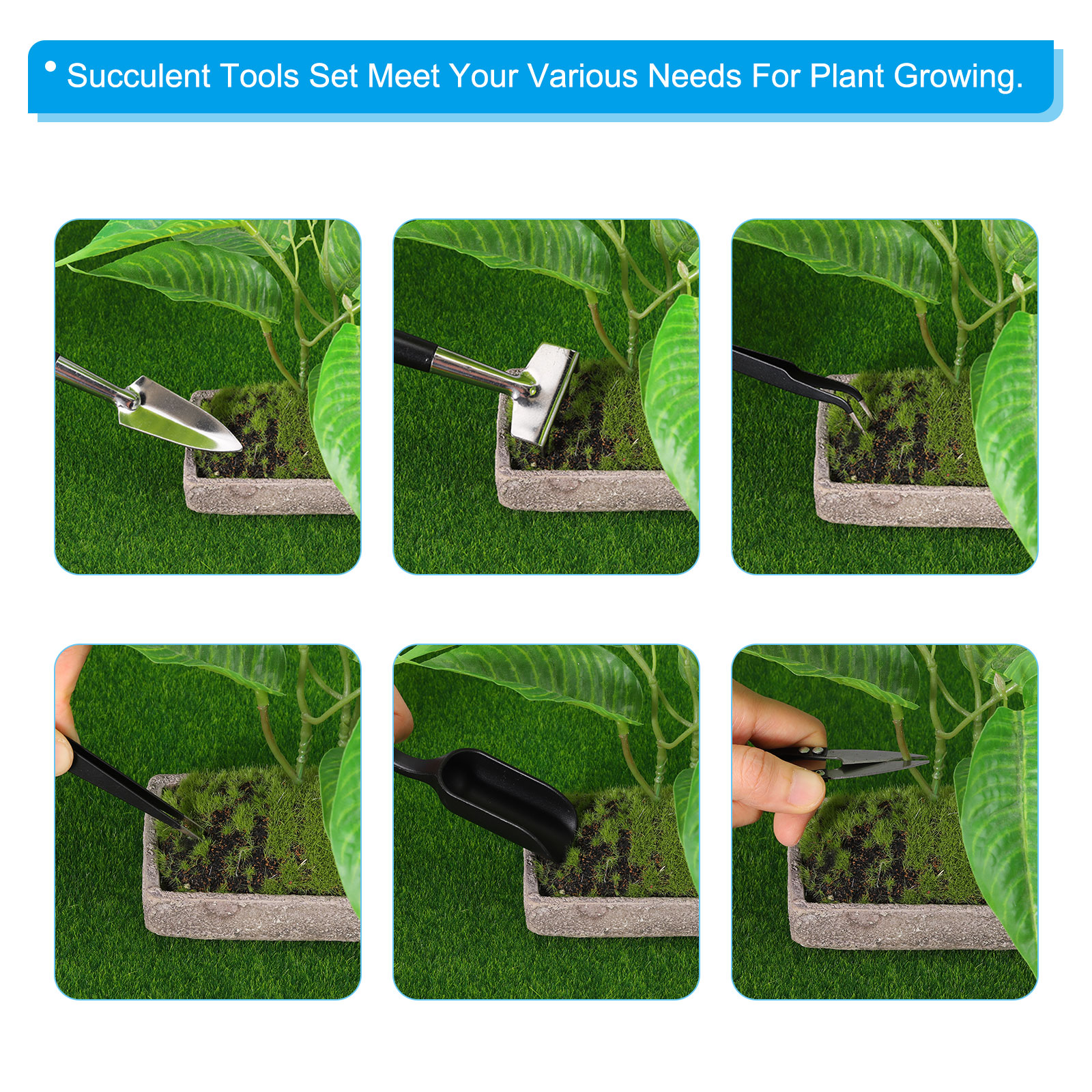 • Succulent Tools Set Meet Your Various Needs For Plant Growing.