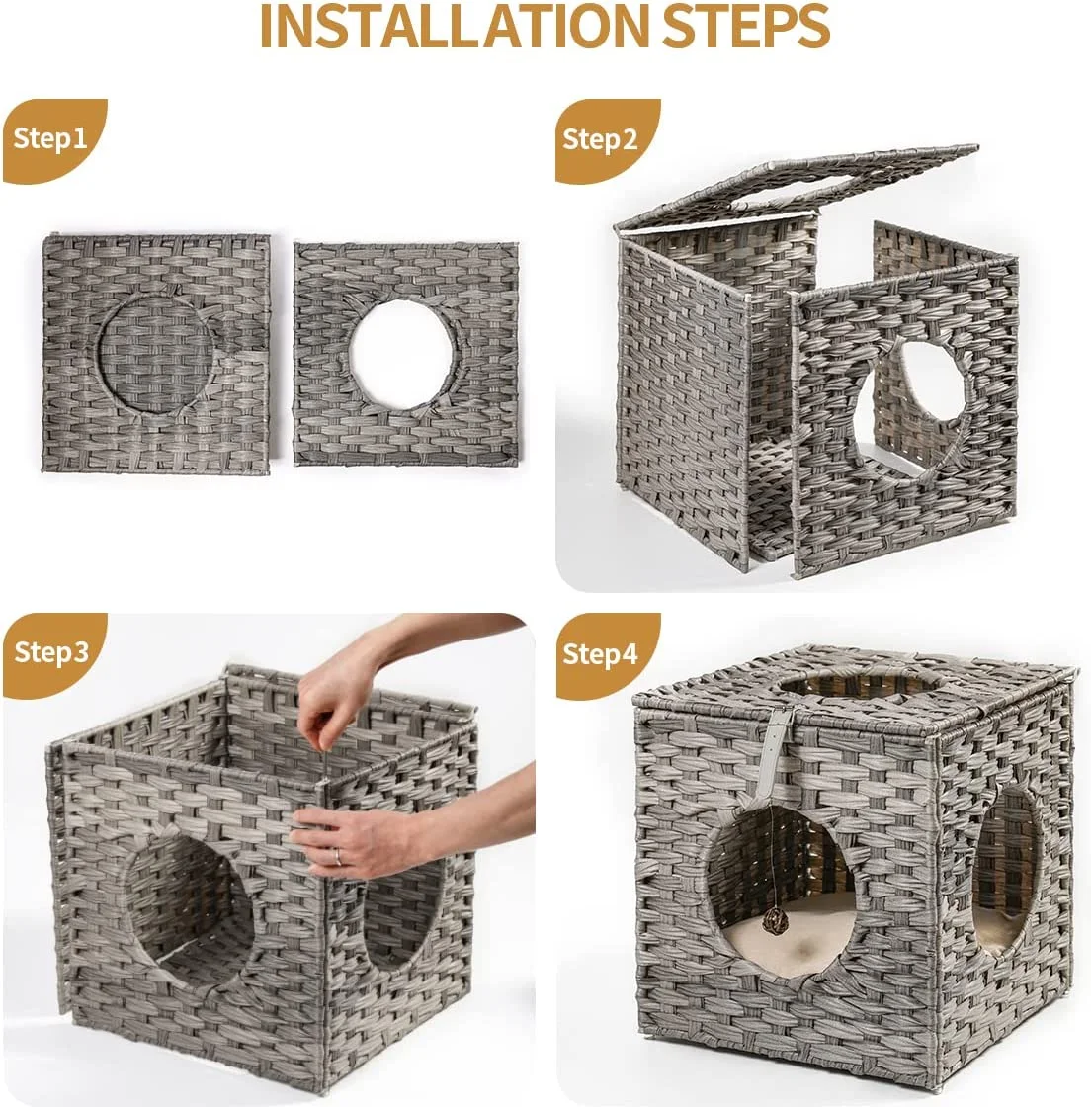 INSTALLATION STEPS

Step1

Step2

Step3

Step4