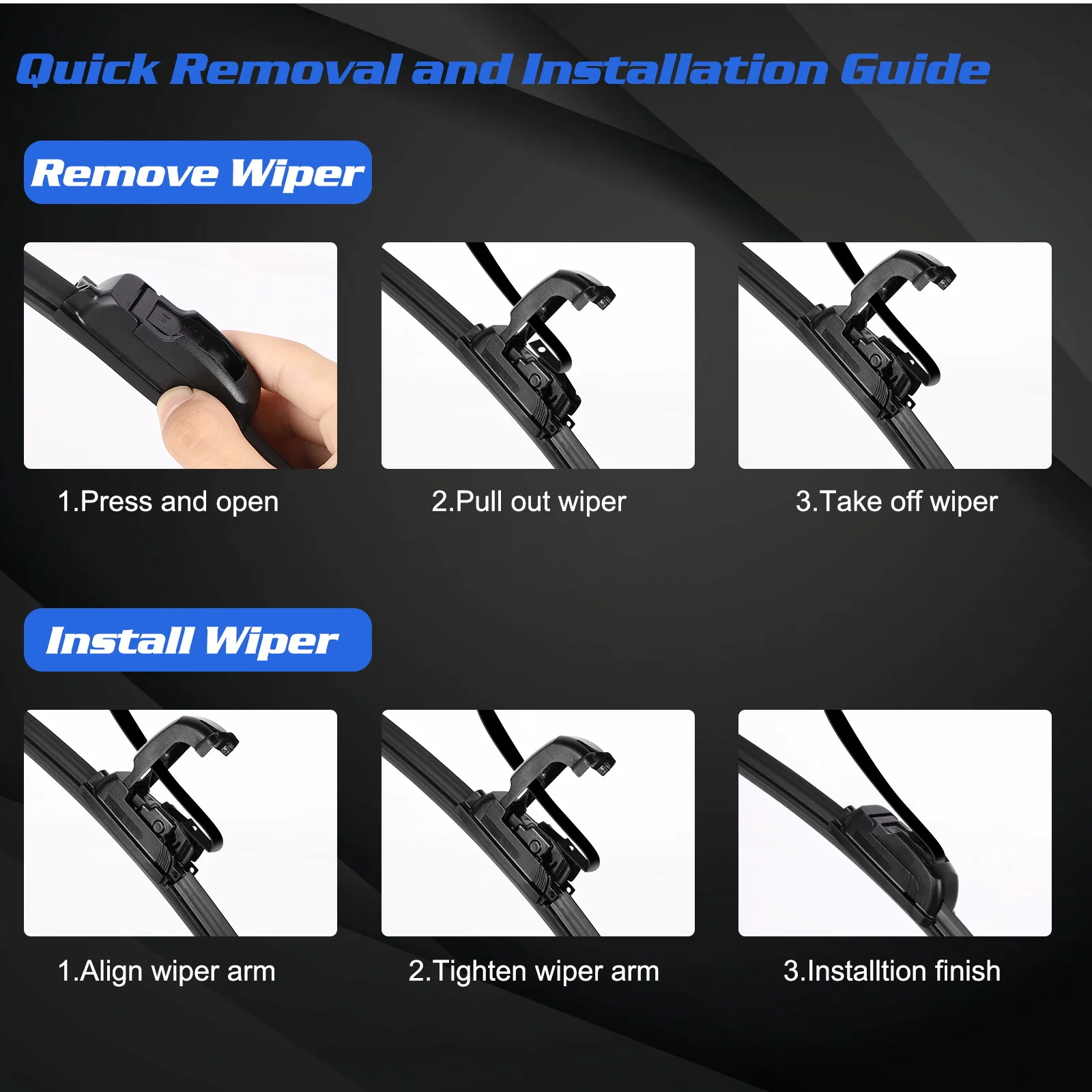 Quick Removal and Installation Guide

Remove Wiper

1.Press and open

2.Pull out wiper

3.Take off wiper

Install Wiper

1.Align wiper arm

2.Tighten wiper arm

3.Installtion finish