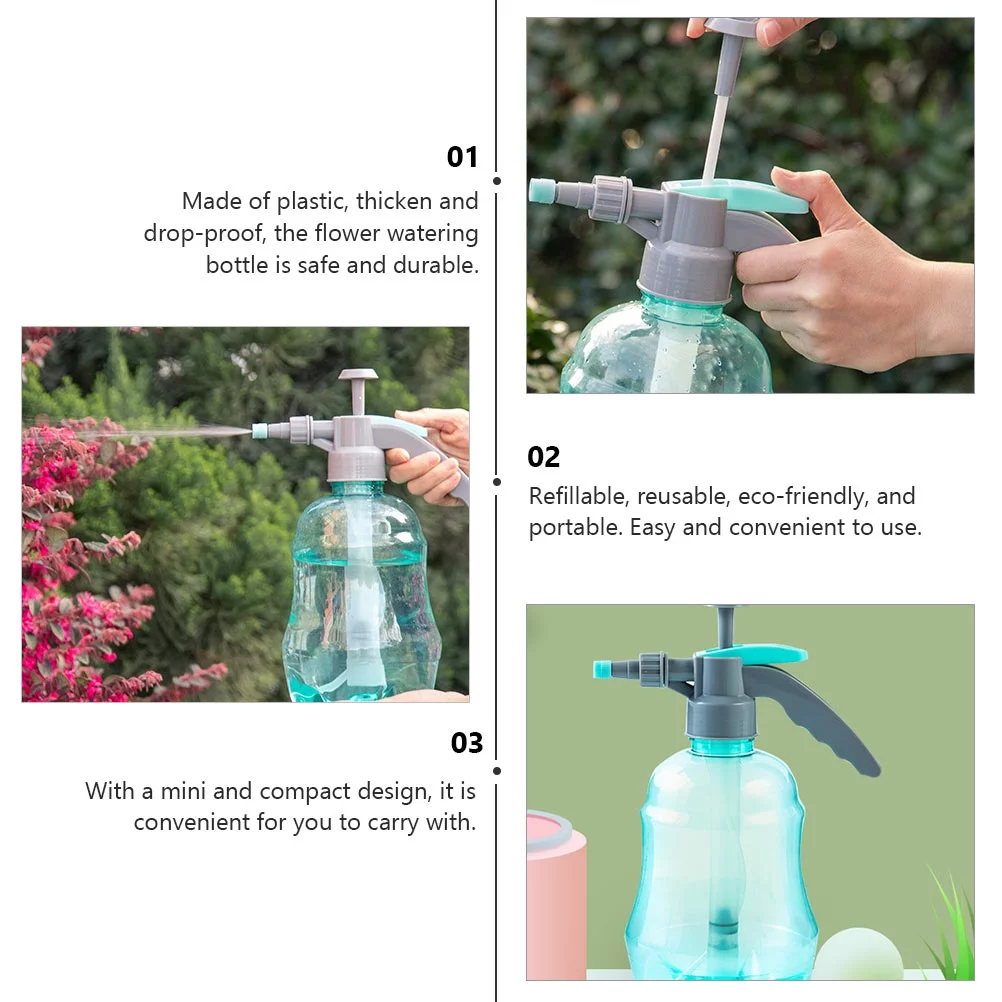 01

Made of plastic, thicken and drop-proof, the flower watering bottle is safe and durable.

02

Refillable, reusable, eco-friendly, and portable. Easy and convenient to use.

03

With a mini and compact design, it is convenient for you to carry with.