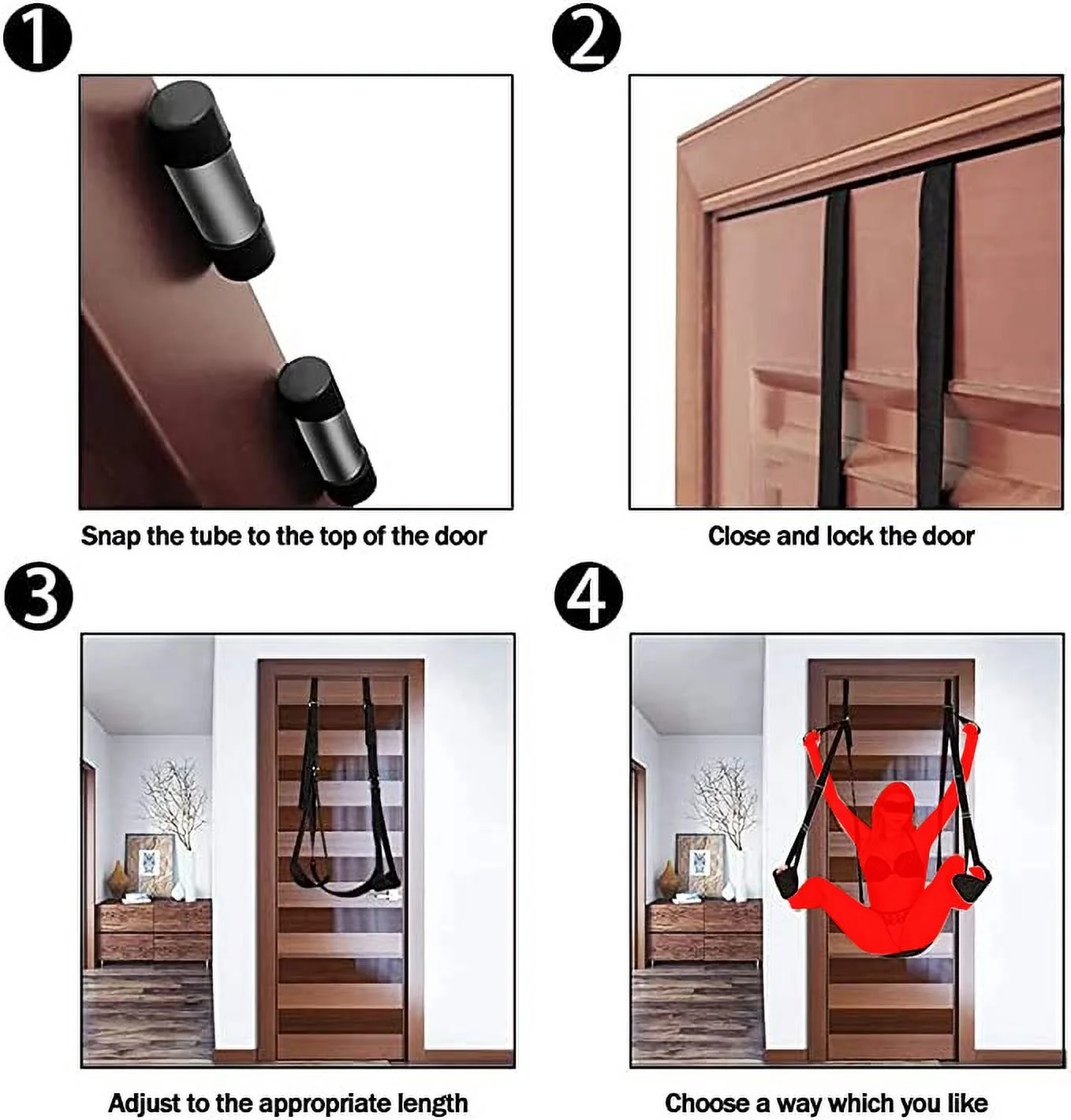 1

Snap the tube to the top of the door

2

Close and lock the door

3

Adjust to the appropriate length

4

Choose a way which you like