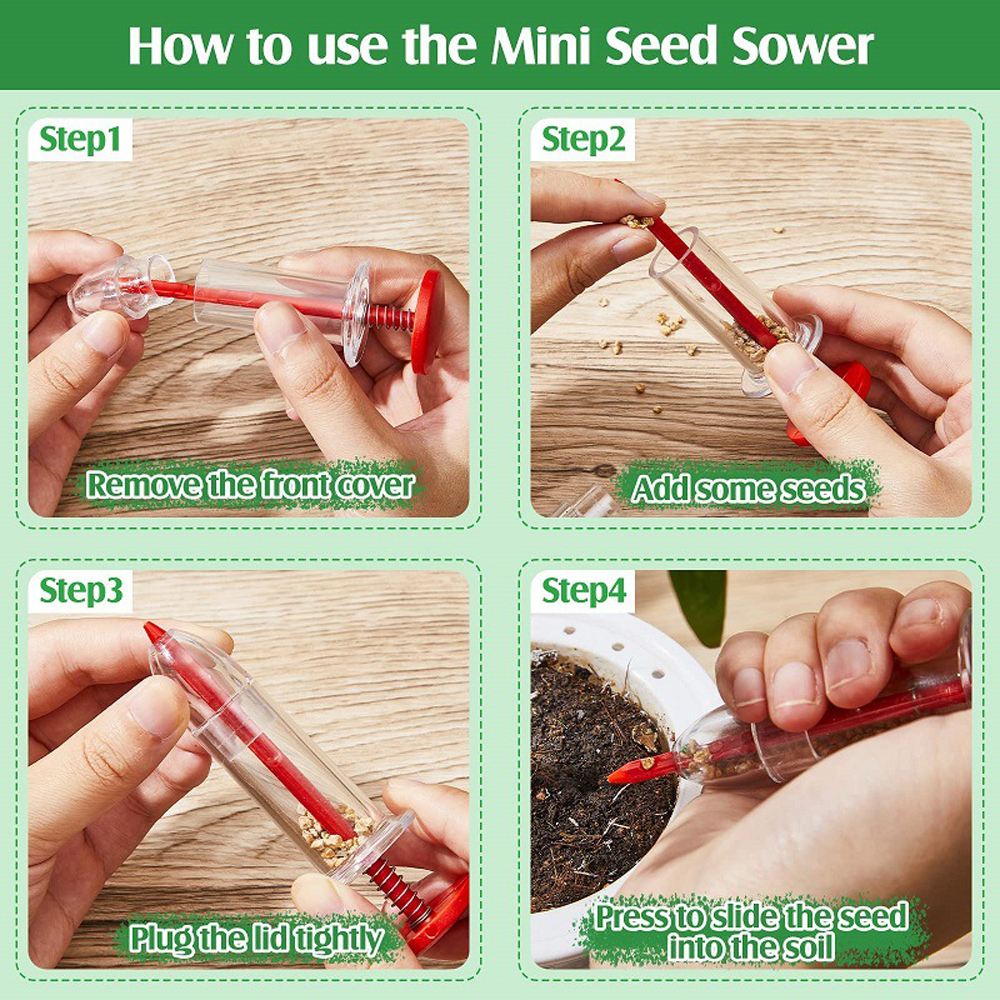 How to use the Mini Seed Sower

Step1

Remove the front cover

Step2

Add some seeds

Step3

Plug the lid tightly

Step4

Press to slide the seed into the soil