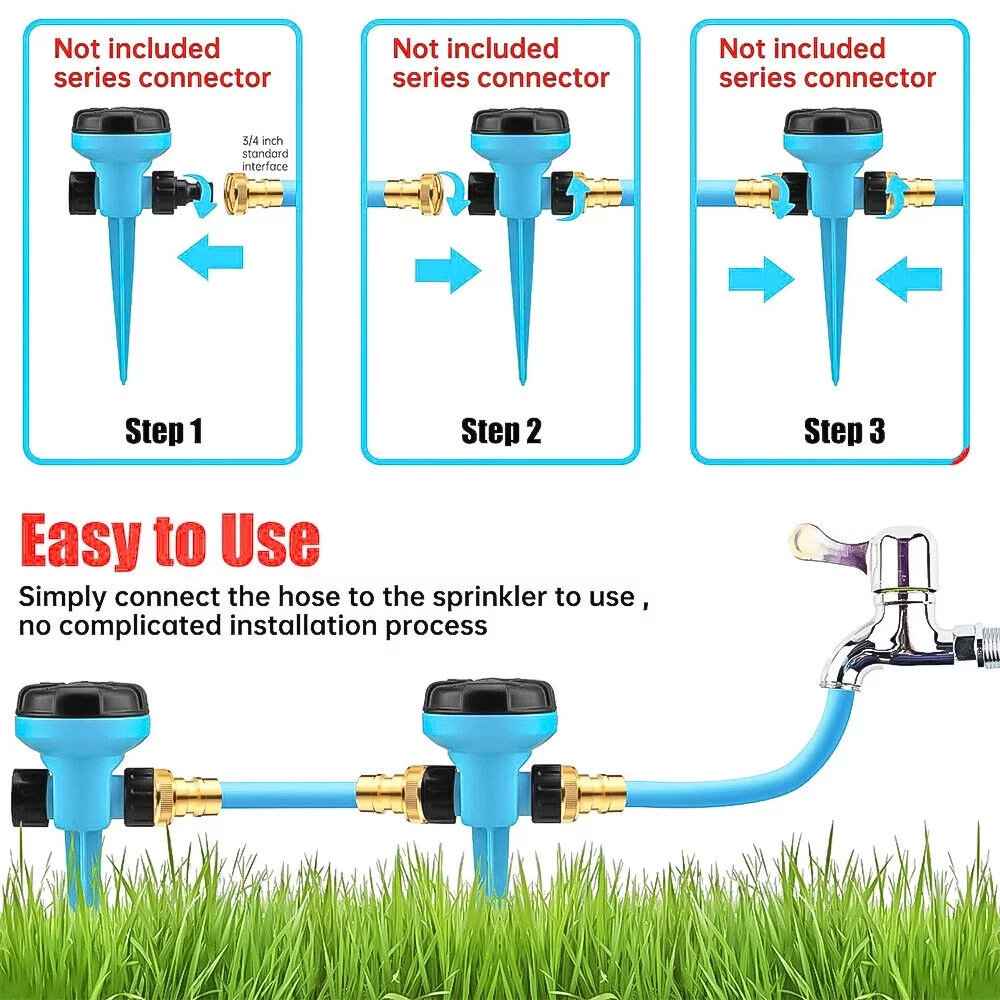 Not included series connector

3/4 inch standard interface

Step 1

Not included series connector

Step 2

Not included series connector

Step 3

Easy to Use

Simply connect the hose to the sprinkler to use , no complicated installation process