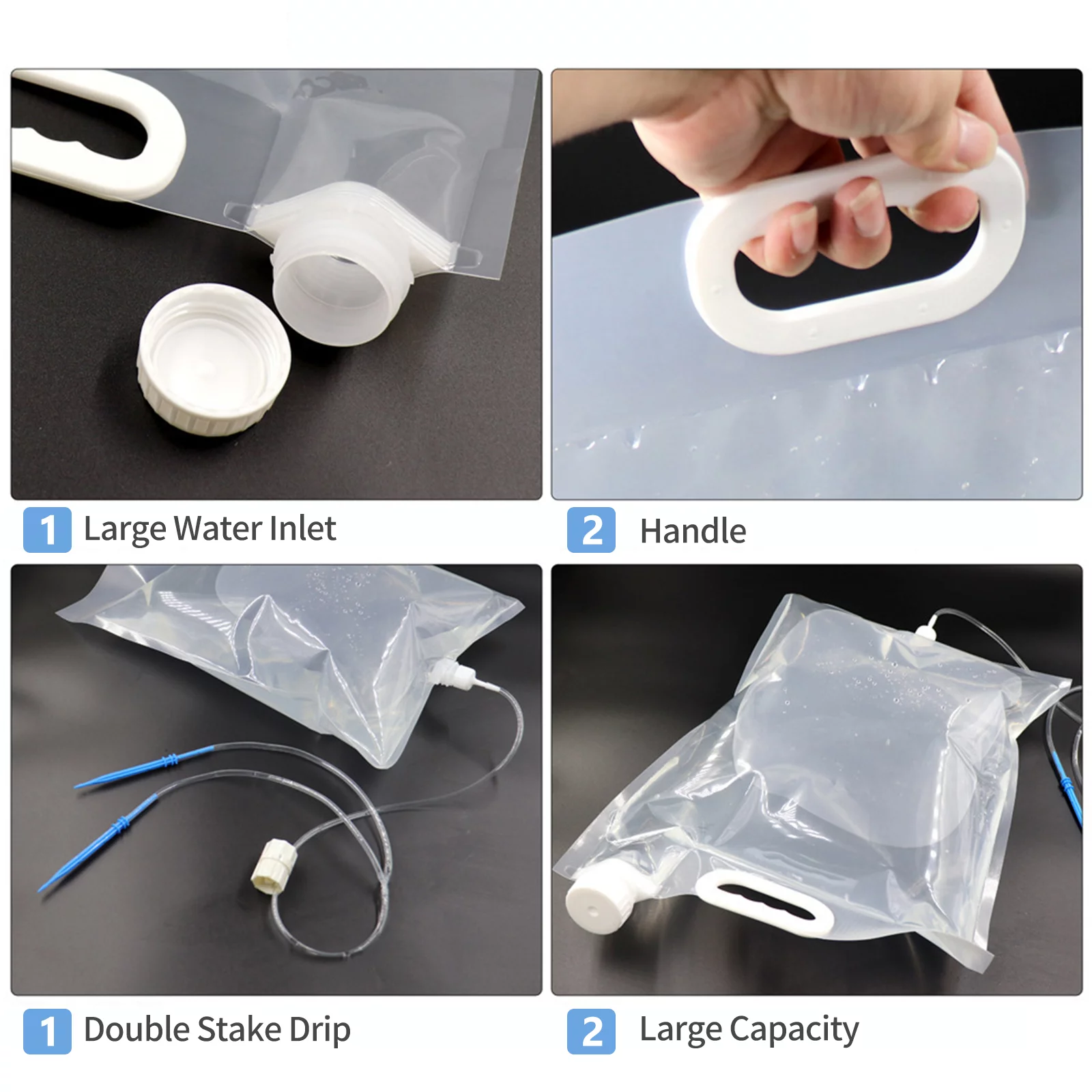 1 Large Water Inlet

2 Handle

1 Double Stake Drip

2 Large Capacity