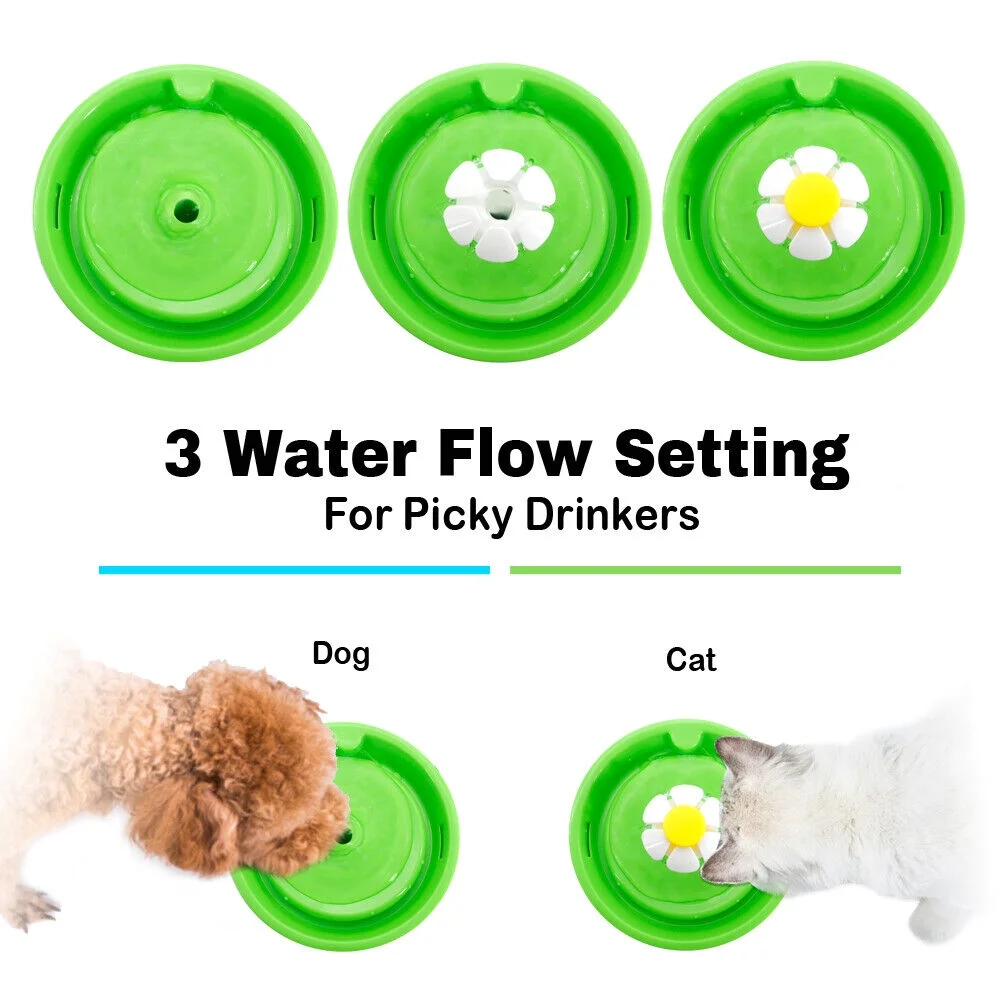 3 Water Flow Setting
For Picky Drinkers

Dog

Cat