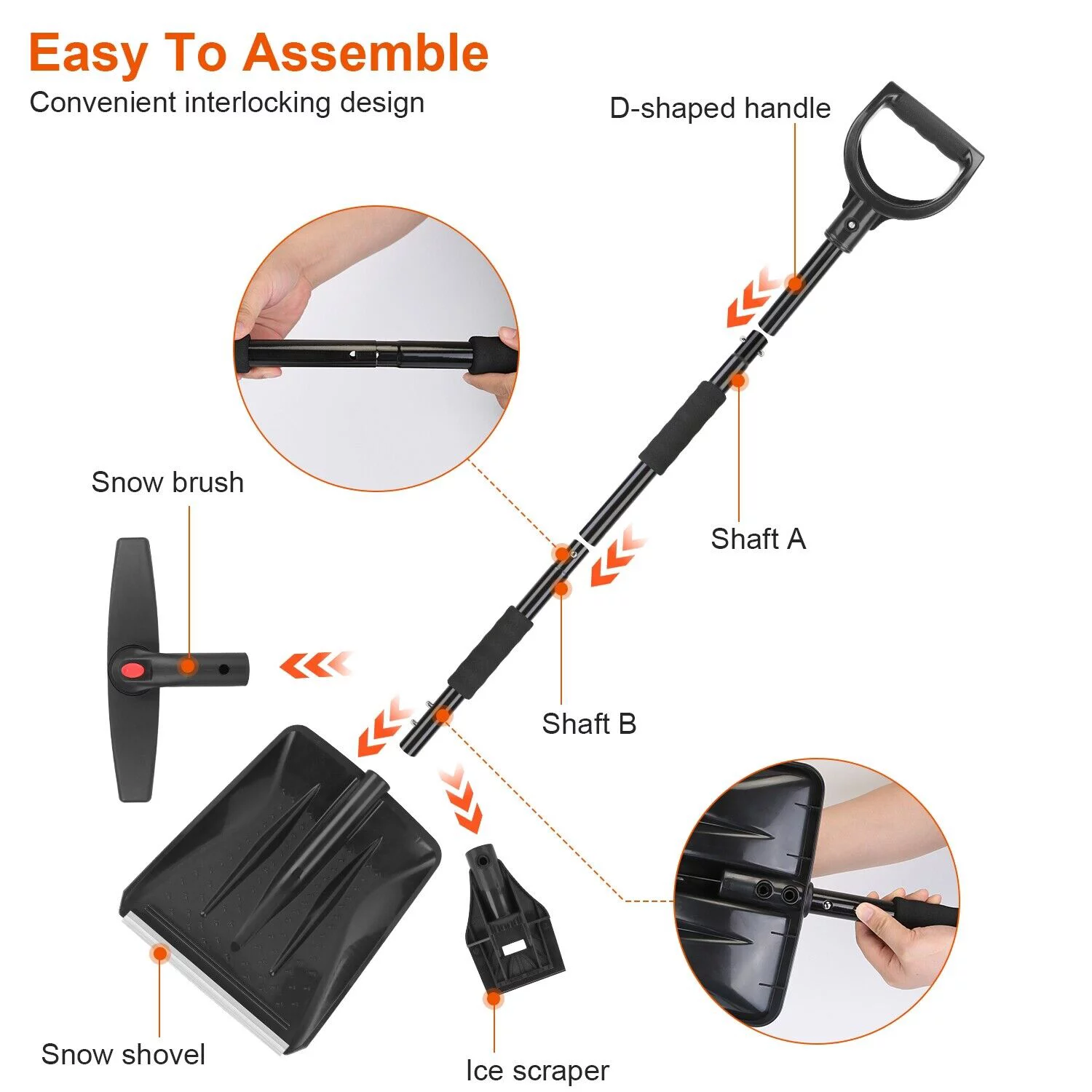 Easy To Assemble
Convenient interlocking design

D-shaped handle

Snow brush

Shaft A

Shaft B

Snow shovel

Ice scraper