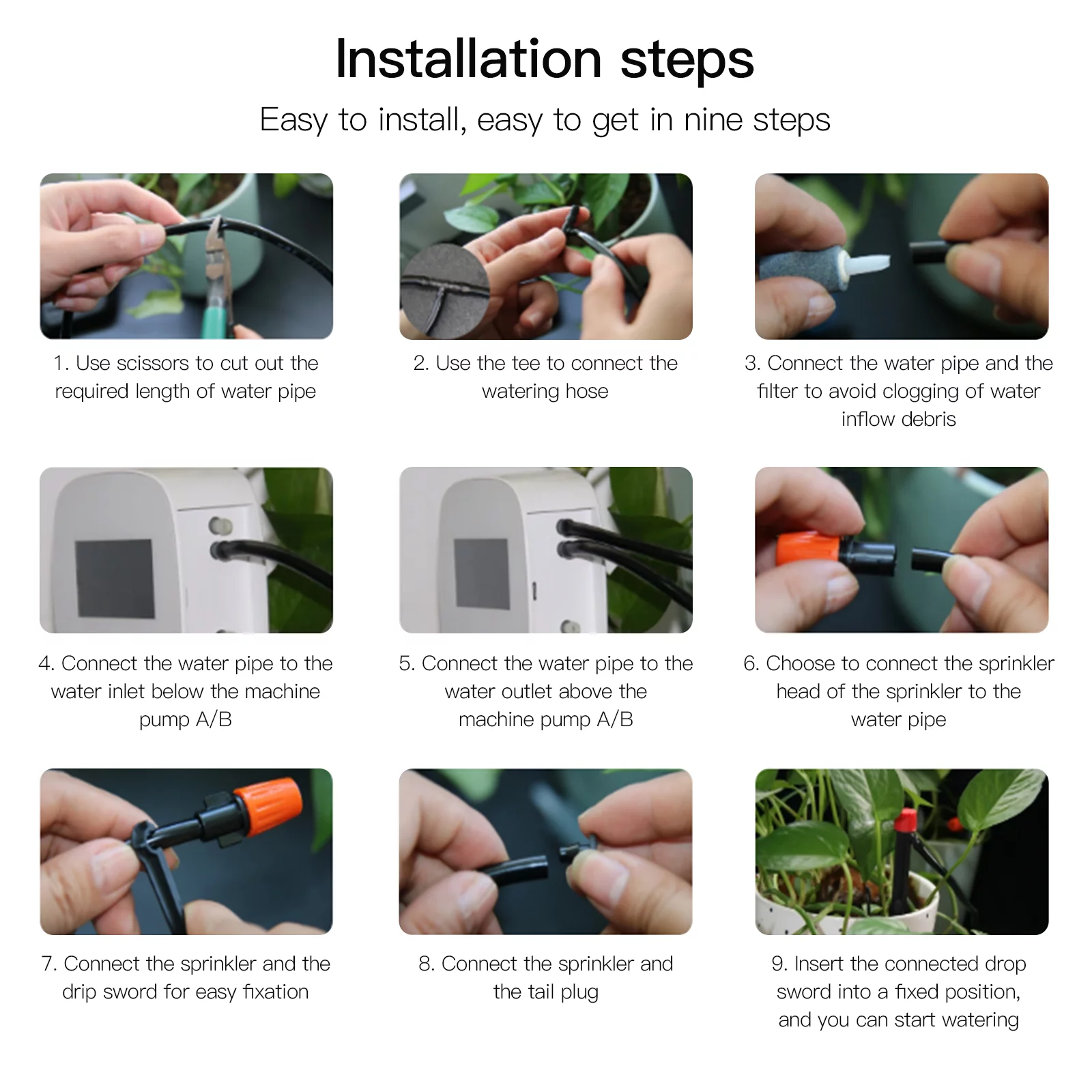 Installation steps

Easy to install, easy to get in nine steps

1. Use scissors to cut out the required length of water pipe

2. Use the tee to connect the watering hose

3. Connect the water pipe and the filter to avoid clogging of water inflow debris

4. Connect the water pipe to the water inlet below the machine pump A/B

5. Connect the water pipe to the water outlet above the machine pump A/B

6. Choose to connect the sprinkler head of the sprinkler to the water pipe

7. Connect the sprinkler and the drip sword for easy fixation

8. Connect the sprinkler and the tail plug

9. Insert the connected drop sword into a fixed position, and you can start watering