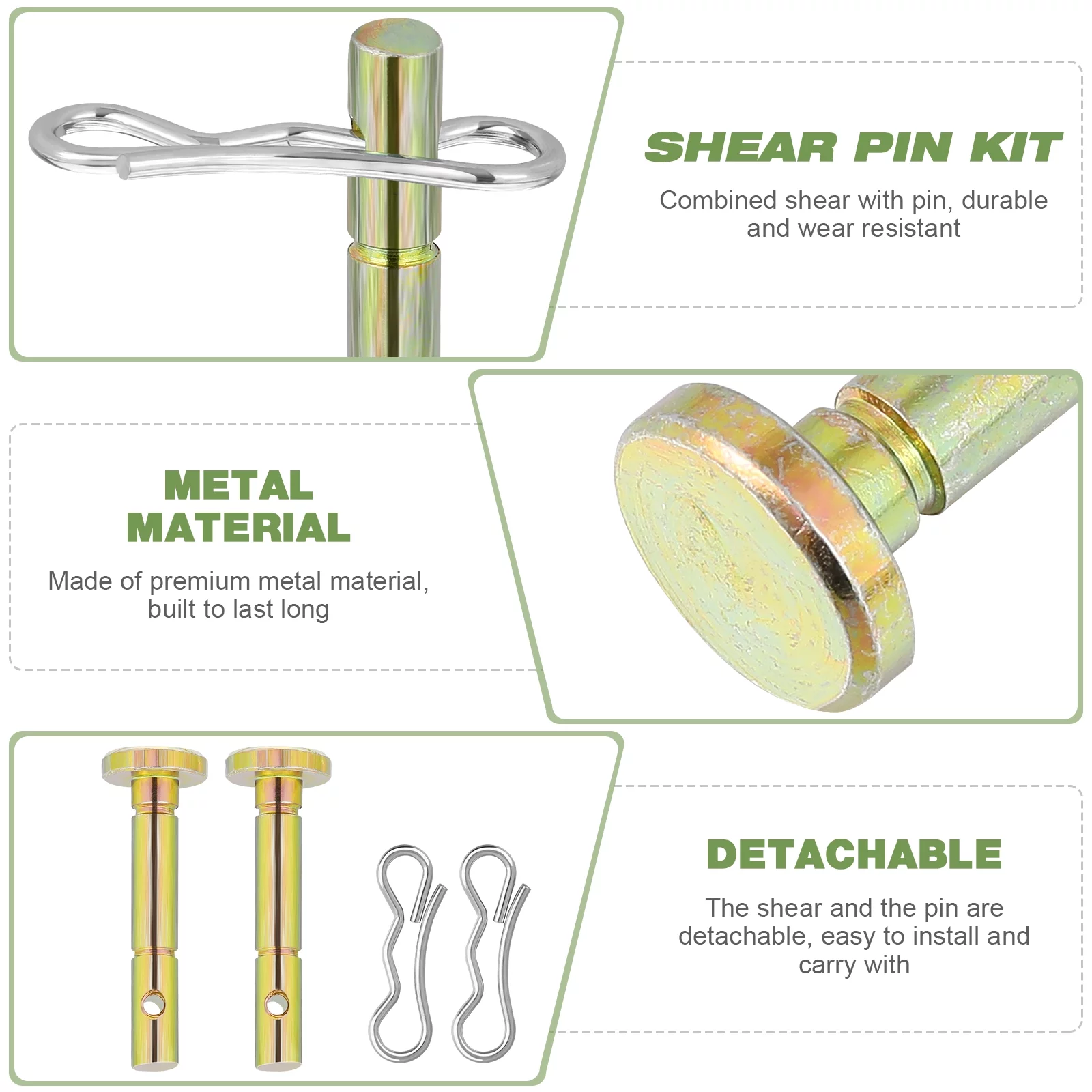 SHEAR PIN KIT

Combined shear with pin, durable and wear resistant

METAL MATERIAL

Made of premium metal material, built to last long

DETACHABLE

The shear and the pin are detachable, easy to install and carry with