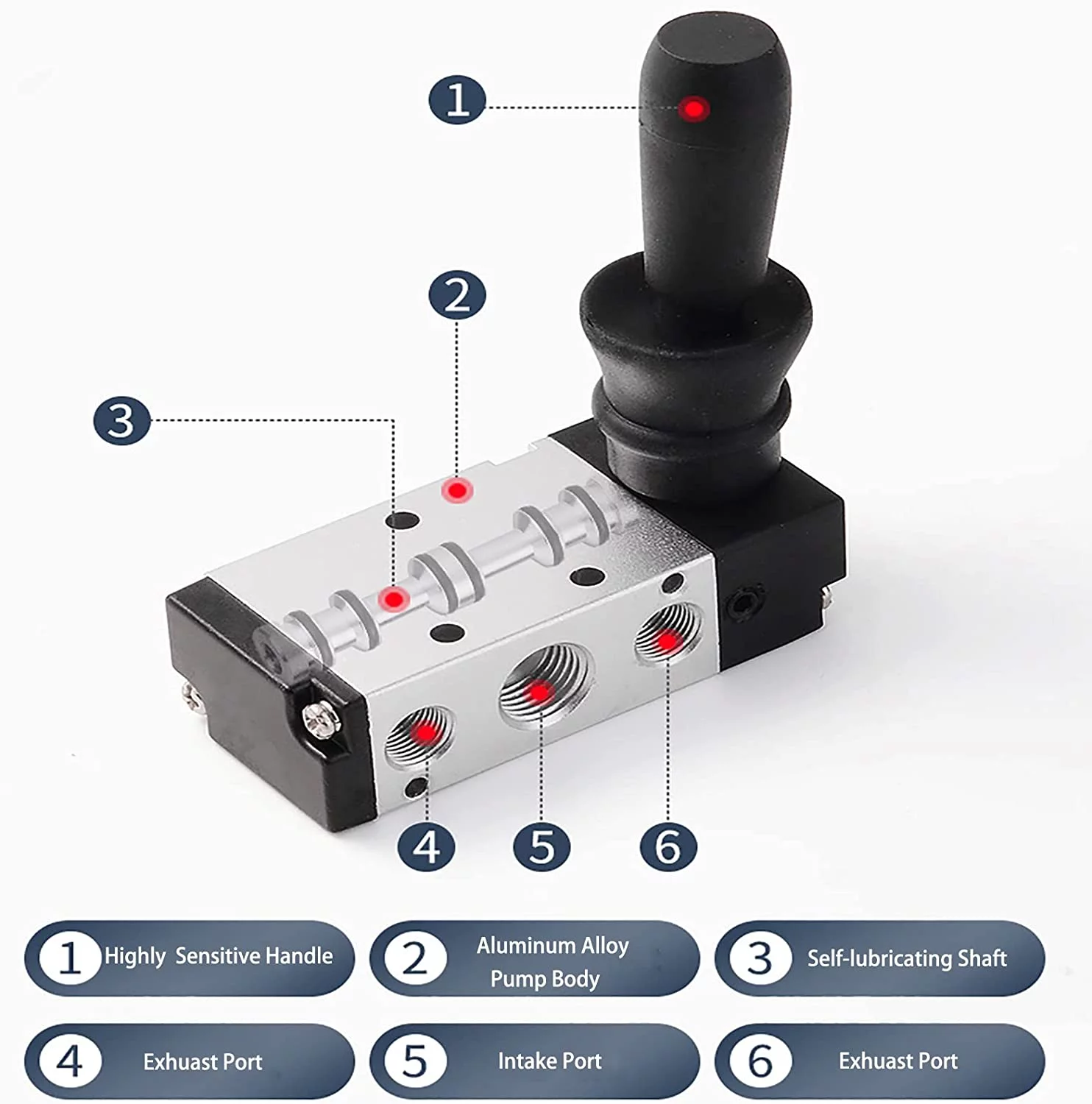 1

2

3

4

5

6

1 Highly Sensitive Handle

2 Aluminum Alloy Pump Body

3 Self-lubricating Shaft

4 Exhuast Port

5 Intake Port

6 Exhuast Port