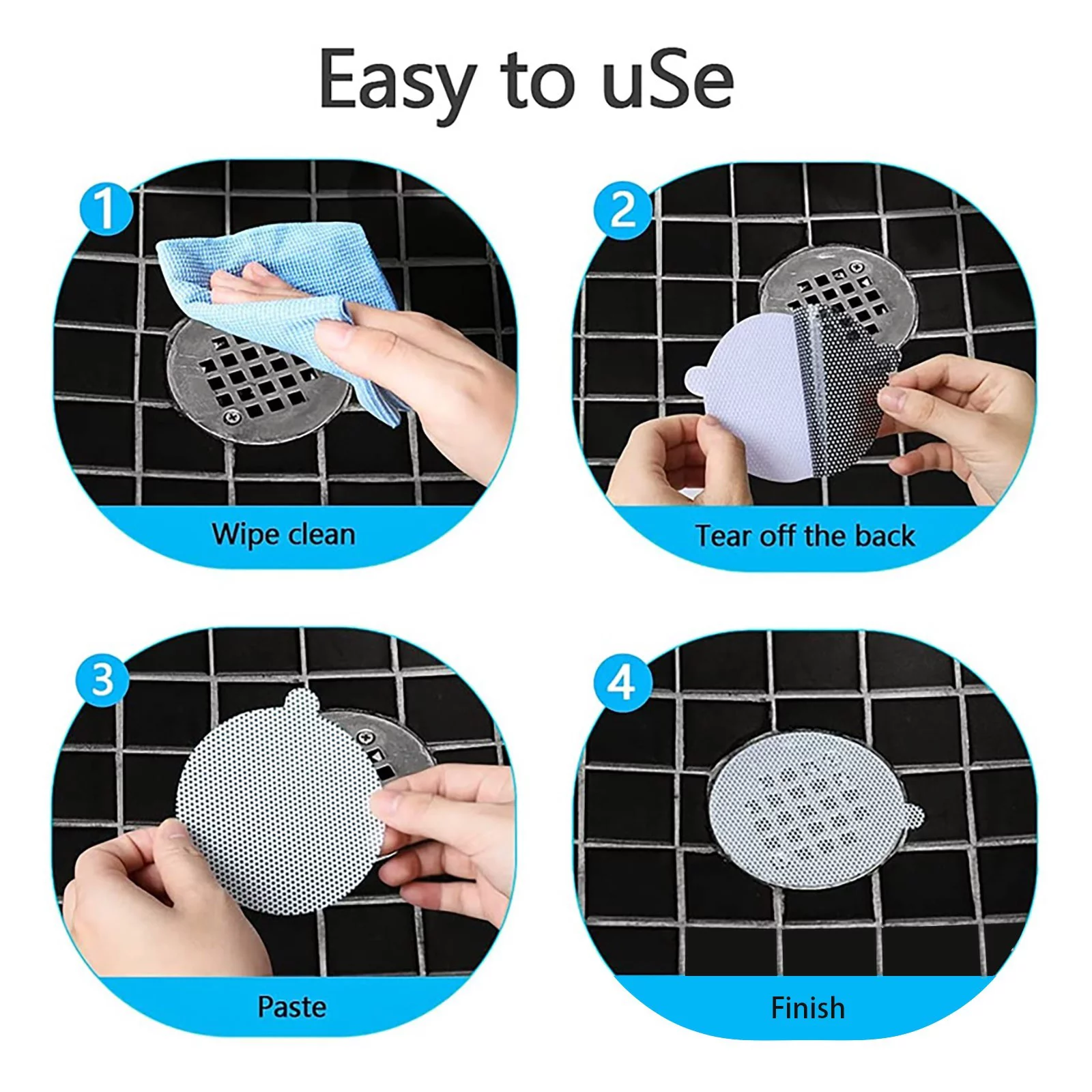 Easy to uSe

1
Wipe clean

2
Tear off the back

3
Paste

4
Finish