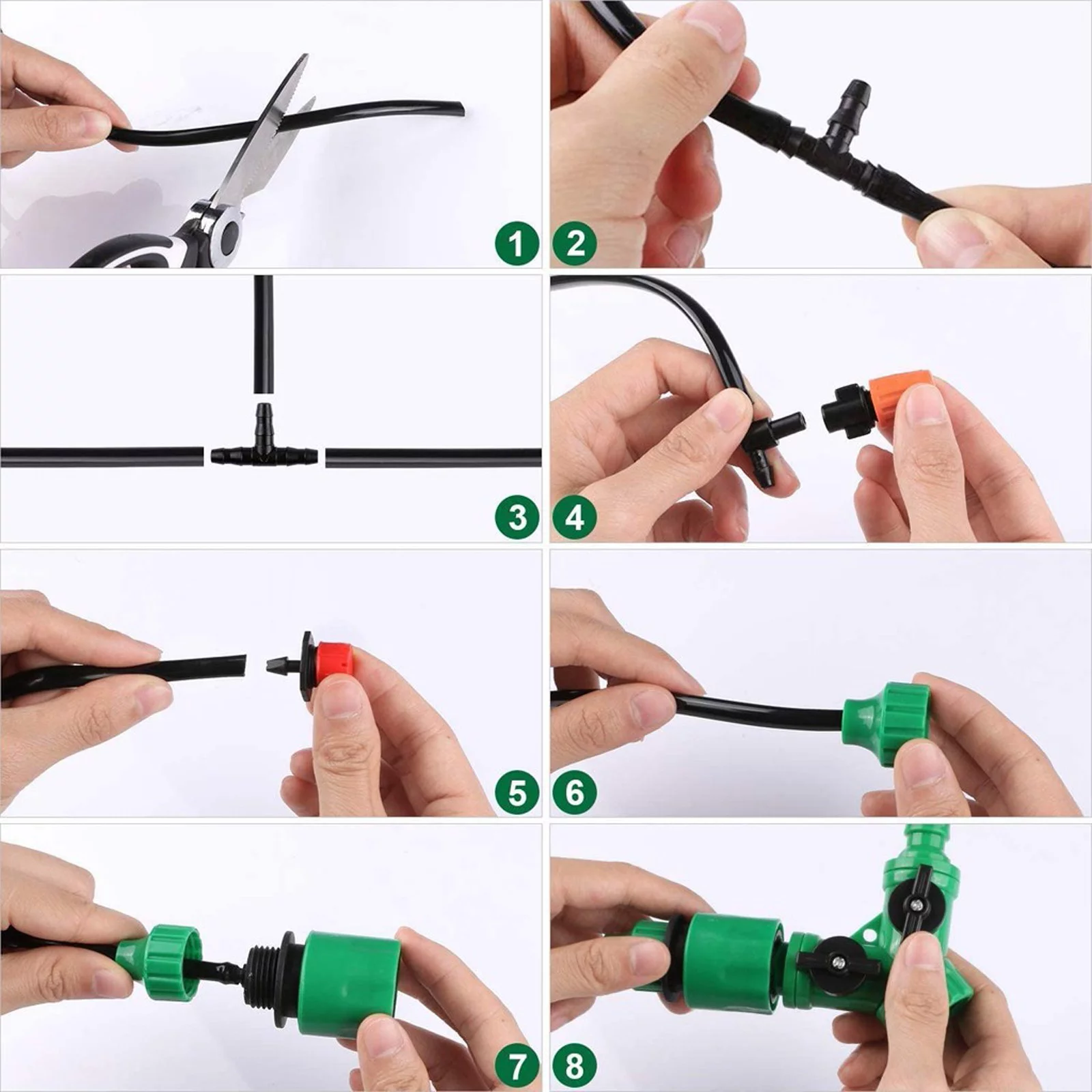 1
2
3
4
5
6
7
8