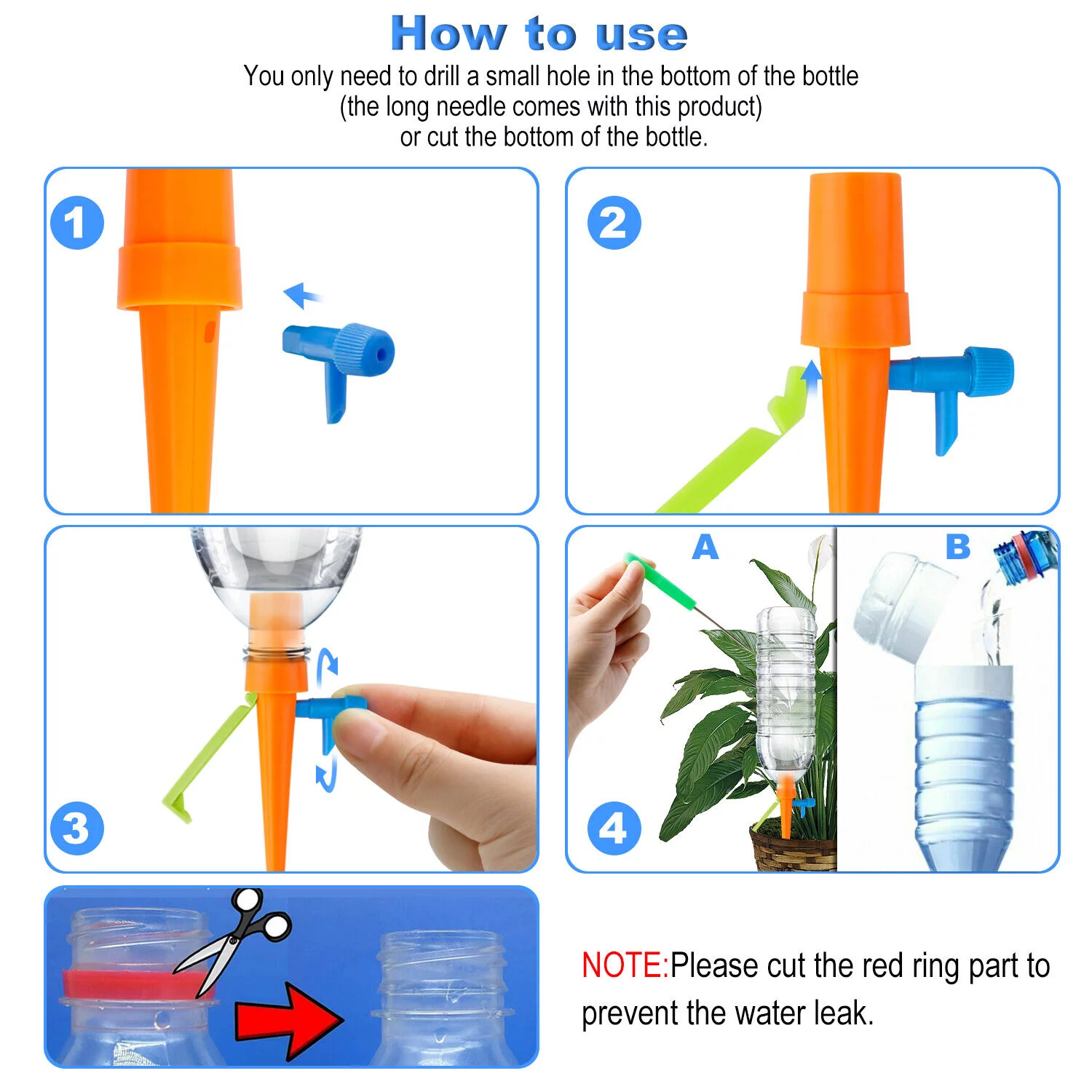 How to use

You only need to drill a small hole in the bottom of the bottle (the long needle comes with this product) or cut the bottom of the bottle.

1

2

3

A

B

4

NOTE:Please cut the red ring part to prevent the water leak.