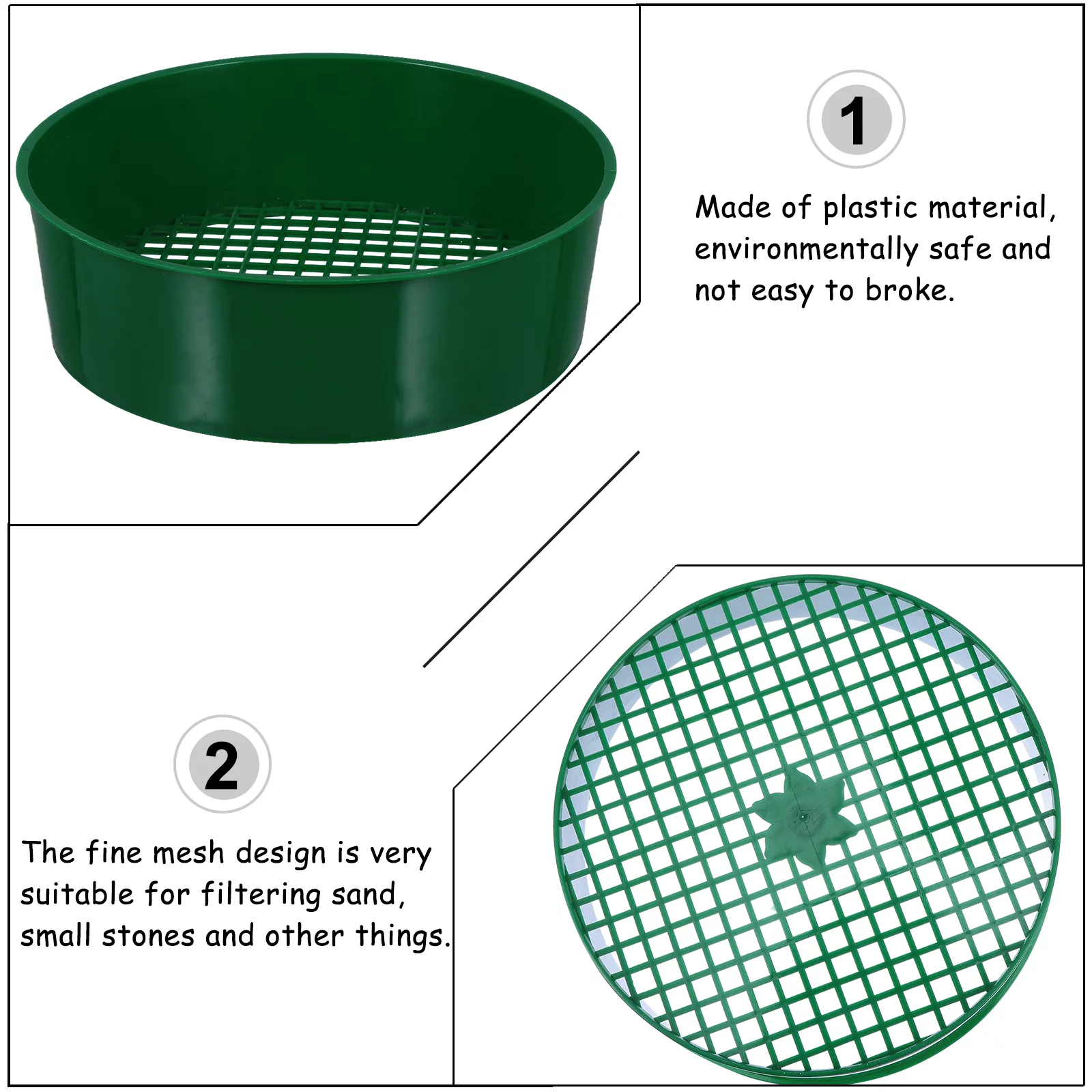 1

Made of plastic material, environmentally safe and not easy to broke.

2

The fine mesh design is very suitable for filtering sand, small stones and other things.