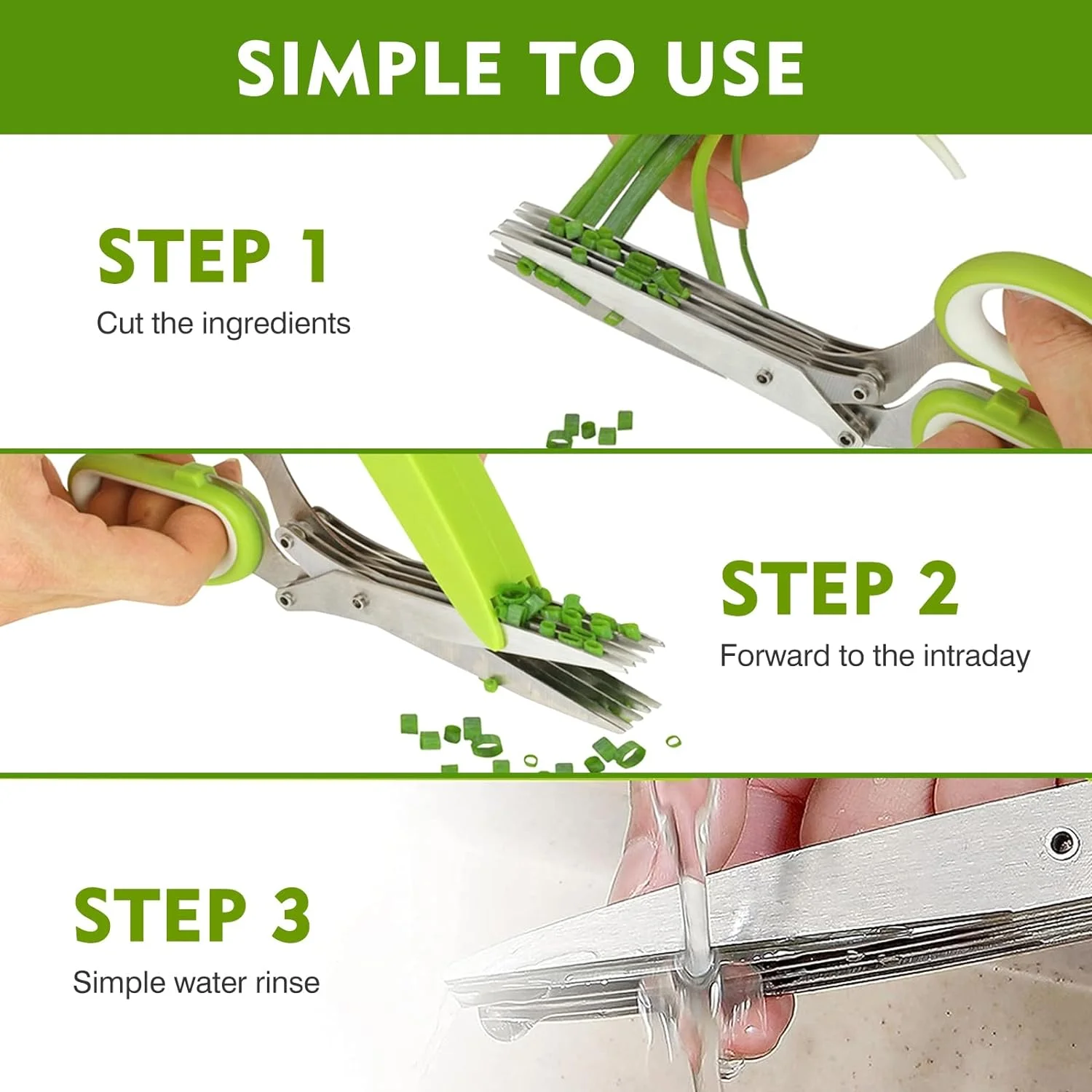 SIMPLE TO USE

STEP 1

Cut the ingredients

STEP 2

Forward to the intraday

STEP 3

Simple water rinse