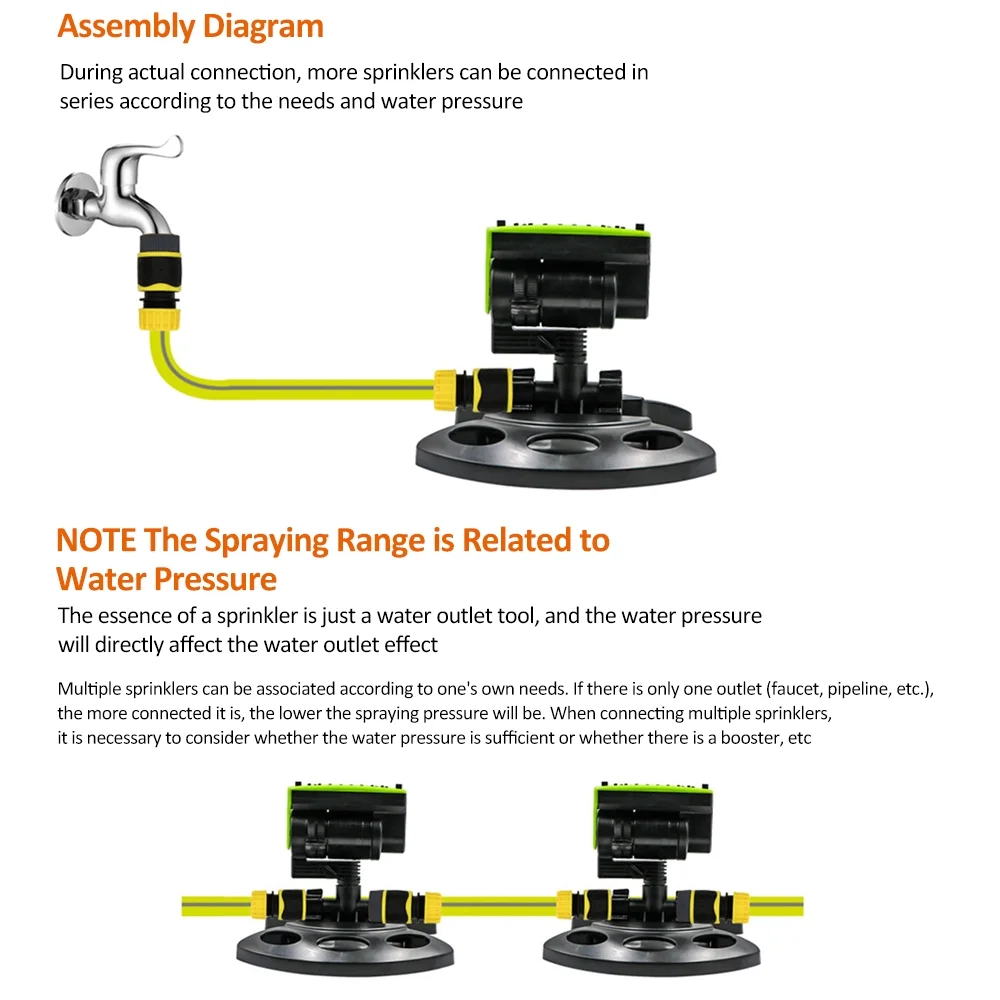 Assembly Diagram

During actual connection, more sprinklers can be connected in series according to the needs and water pressure

NOTE The Spraying Range is Related to Water Pressure

The essence of a sprinkler is just a water outlet tool, and the water pressure will directly affect the water outlet effect

Multiple sprinklers can be associated according to one's own needs. If there is only one outlet (faucet, pipeline, etc.), the more connected it is, the lower the spraying pressure will be. When connecting multiple sprinklers, it is necessary to consider whether the water pressure is sufficient or whether there is a booster, etc