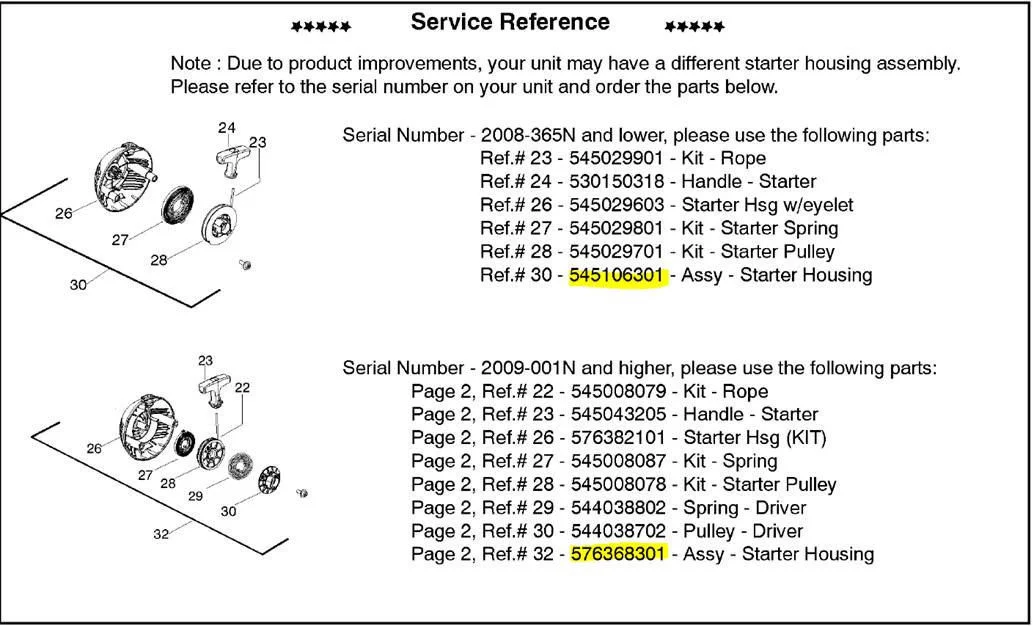 ★★★★★ Service Reference ★★★★★

Note : Due to product improvements, your unit may have a different starter housing assembly. Please refer to the serial number on your unit and order the parts below.

24
23
26
27
28
30

Serial Number - 2008-365N and lower, please use the following parts:
Ref.# 23 - 545029901 - Kit - Rope
Ref.# 24 - 530150318 - Handle - Starter
Ref.# 26 - 545029603 - Starter Hsg w/eyelet
Ref.# 27 - 545029801 - Kit - Starter Spring
Ref.# 28 - 545029701 - Kit - Starter Pulley
Ref.# 30 - 545106301 - Assy - Starter Housing

23
22
26
27
28
29
30
32

Serial Number - 2009-001N and higher, please use the following parts:
Page 2, Ref.# 22 - 545008079 - Kit - Rope
Page 2, Ref.# 23 - 545043205 - Handle - Starter
Page 2, Ref.# 26 - 576382101 - Starter Hsg (KIT)
Page 2, Ref.# 27 - 545008087 - Kit - Spring
Page 2, Ref.# 28 - 545008078 - Kit - Starter Pulley
Page 2, Ref.# 29 - 544038802 - Spring - Driver
Page 2, Ref.# 30 - 544038702 - Pulley - Driver
Page 2, Ref.# 32 - 576368301 - Assy - Starter Housing