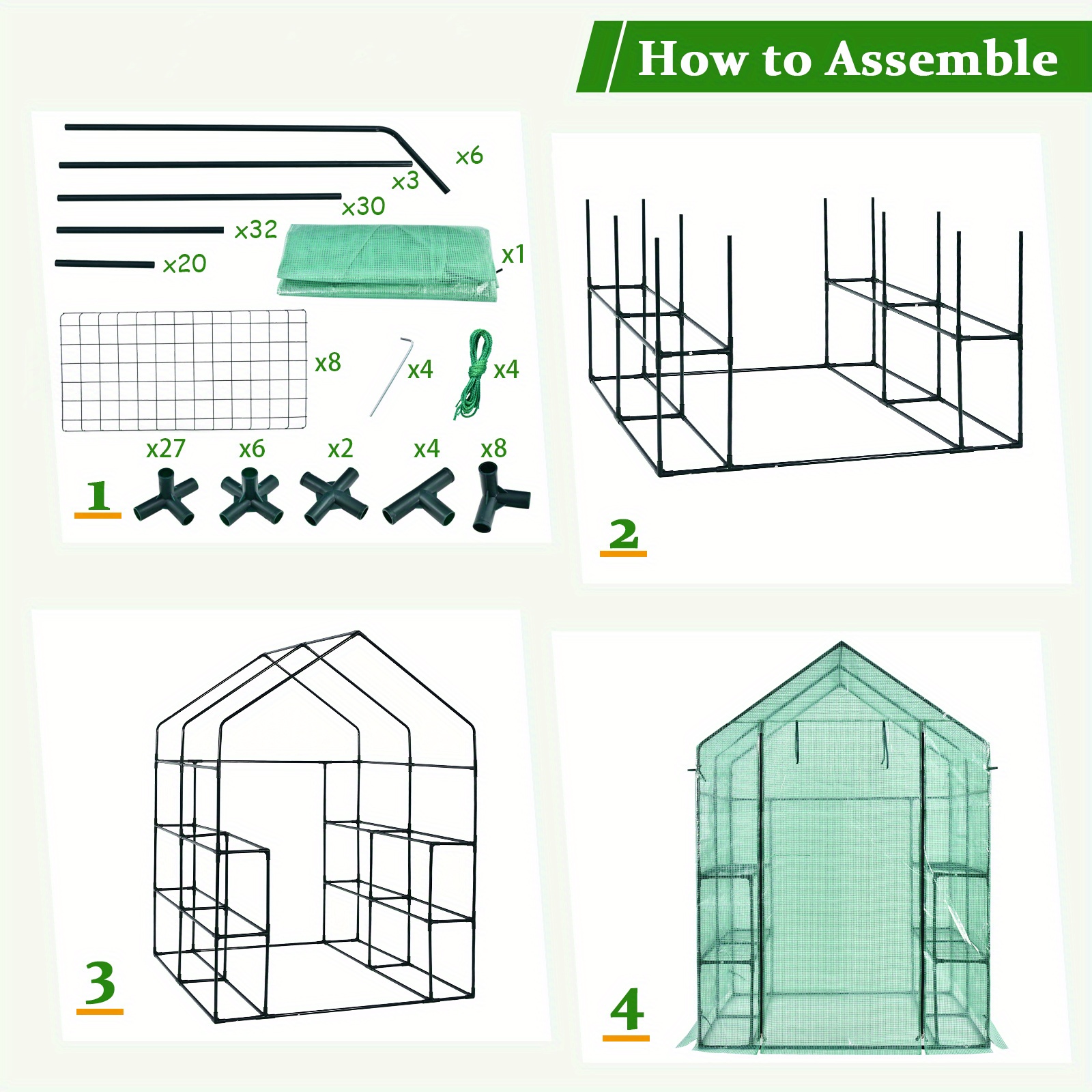 How to Assemble

x6
x3
x30
x32
x20
x1
x8
x4
x4
x27
x6
x2
x4
x8
1

2

3

4