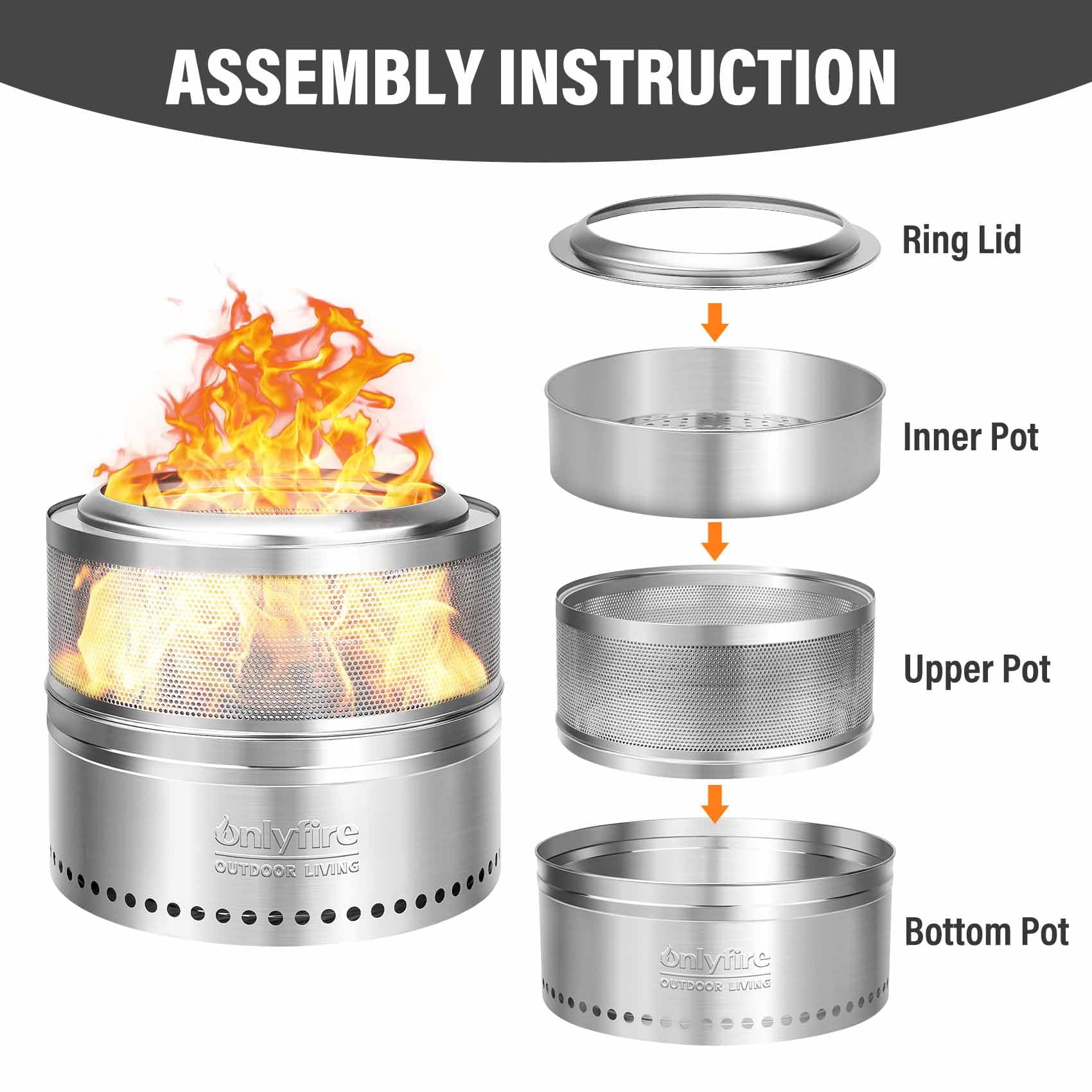 ASSEMBLY INSTRUCTION

onlyfire
OUTDOOR LIVING

Ring Lid

Inner Pot

Upper Pot

Bottom Pot

onlyfire
OUTDOOR LIVING