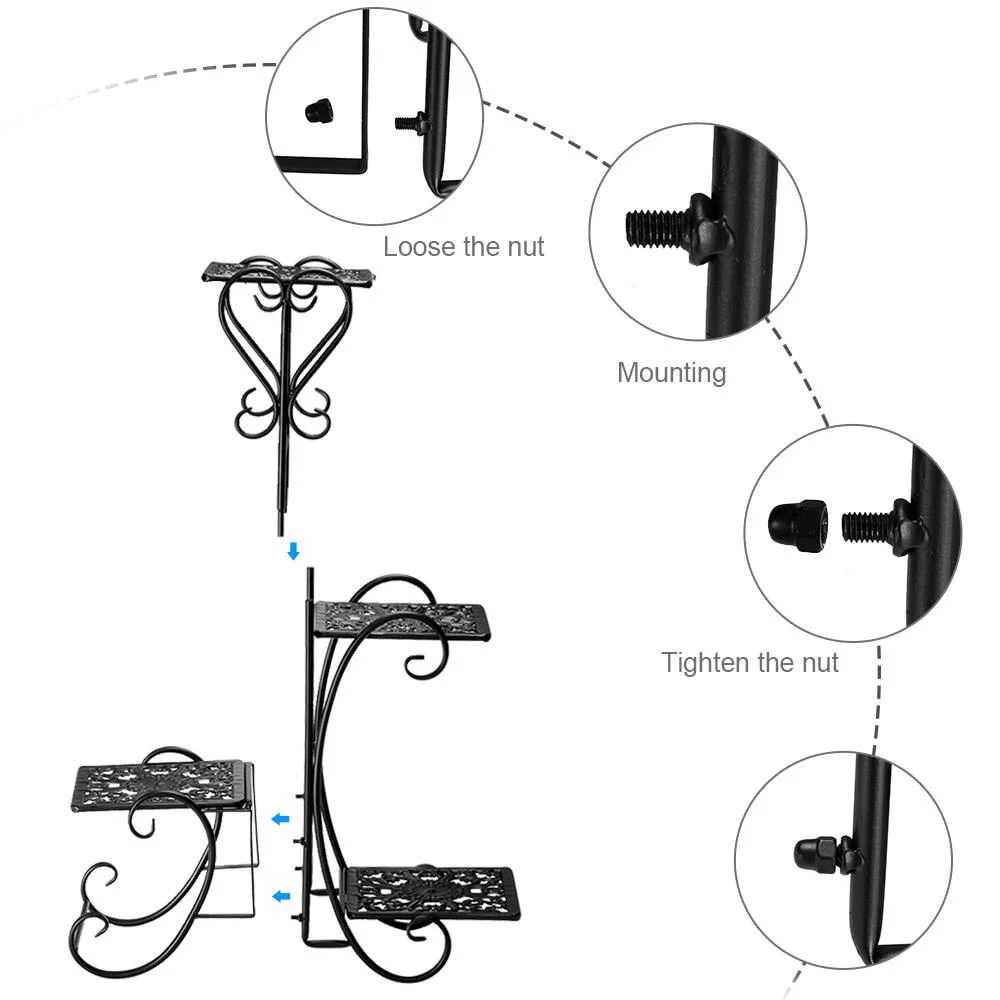 Loose the nut

Mounting

Tighten the nut