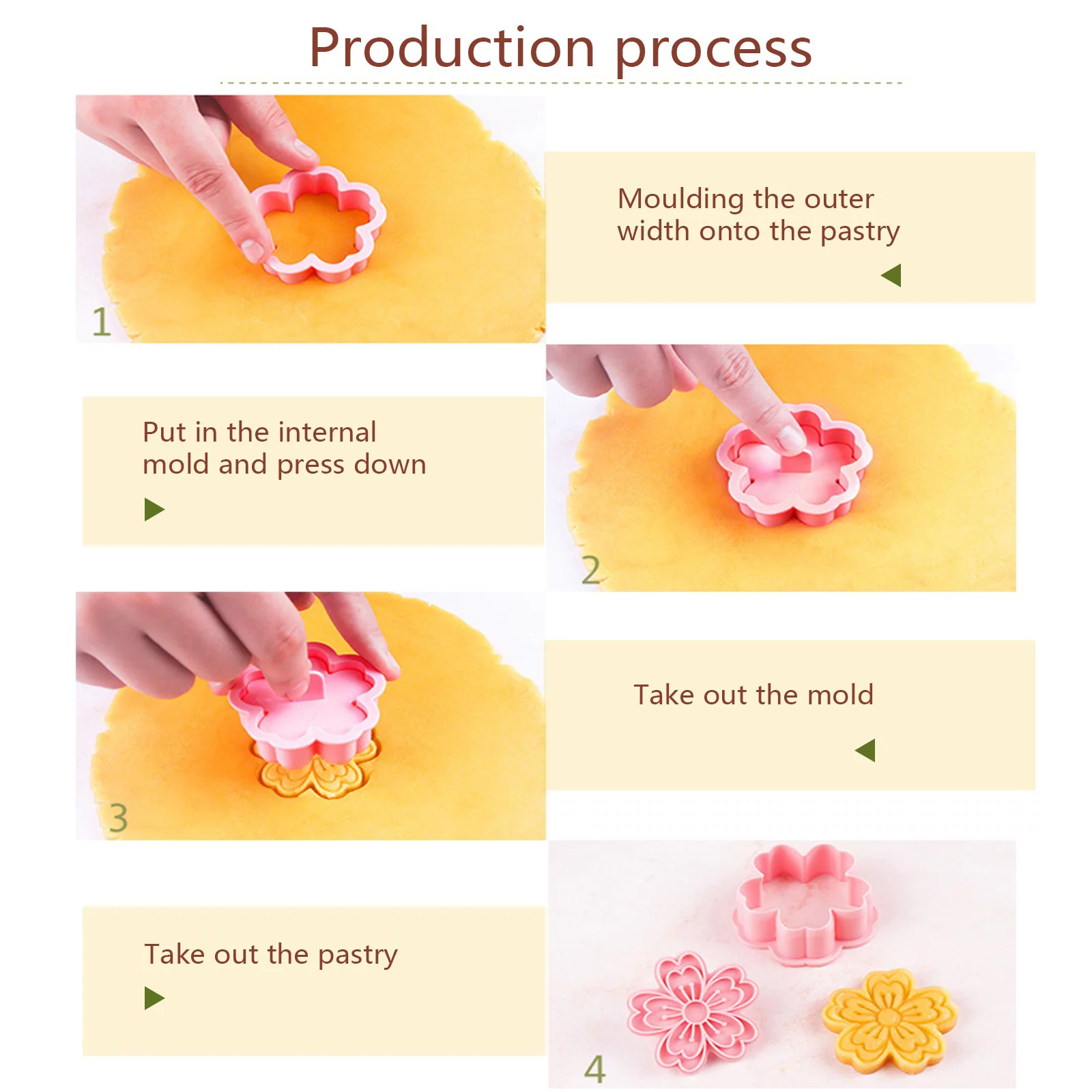 Production process

1

Moulding the outer width onto the pastry

Put in the internal mold and press down

2

3

Take out the mold

Take out the pastry

4