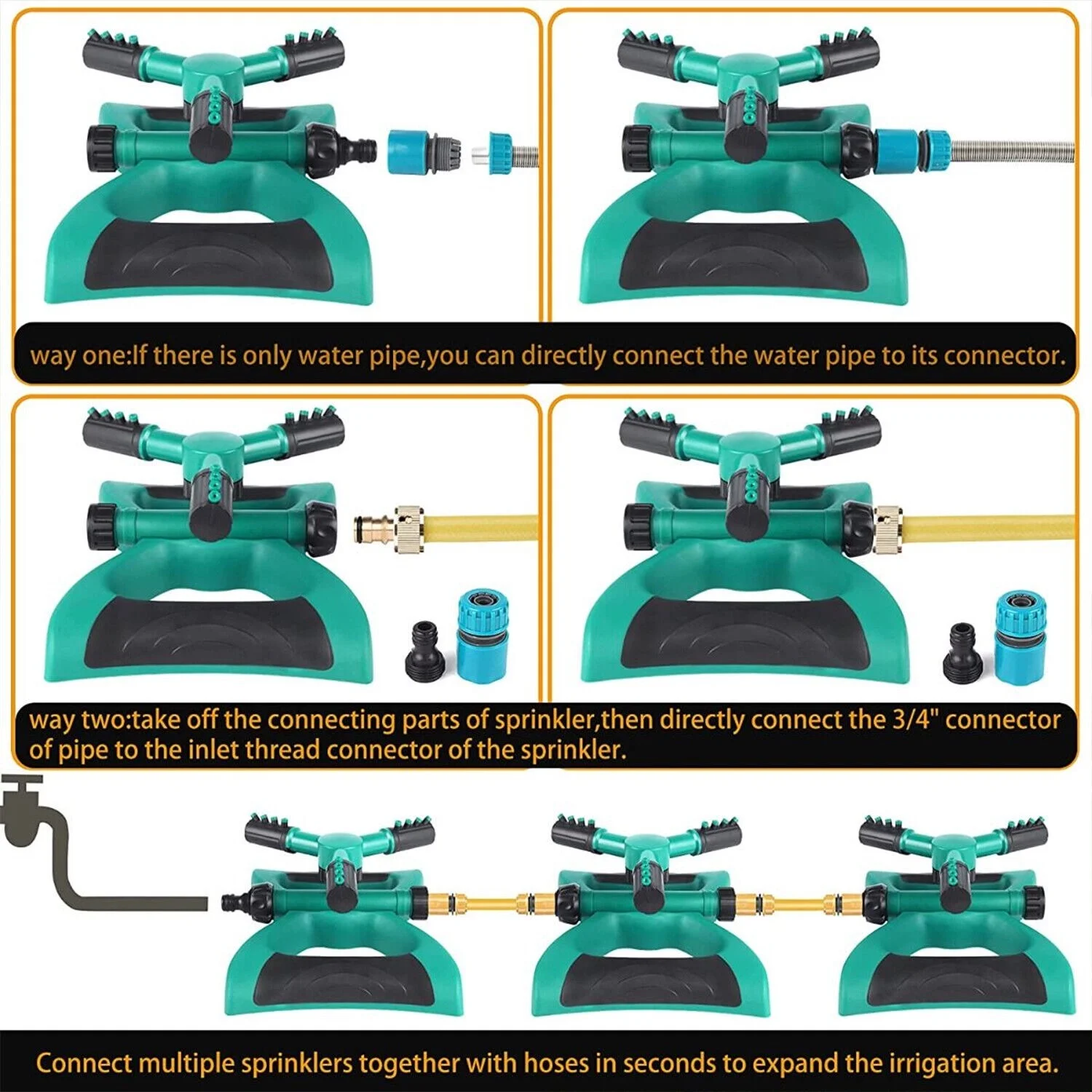 way one:If there is only water pipe,you can directly connect the water pipe to its connector.

way two:take off the connecting parts of sprinkler,then directly connect the 3/4" connector of pipe to the inlet thread connector of the sprinkler.

Connect multiple sprinklers together with hoses in seconds to expand the irrigation area.