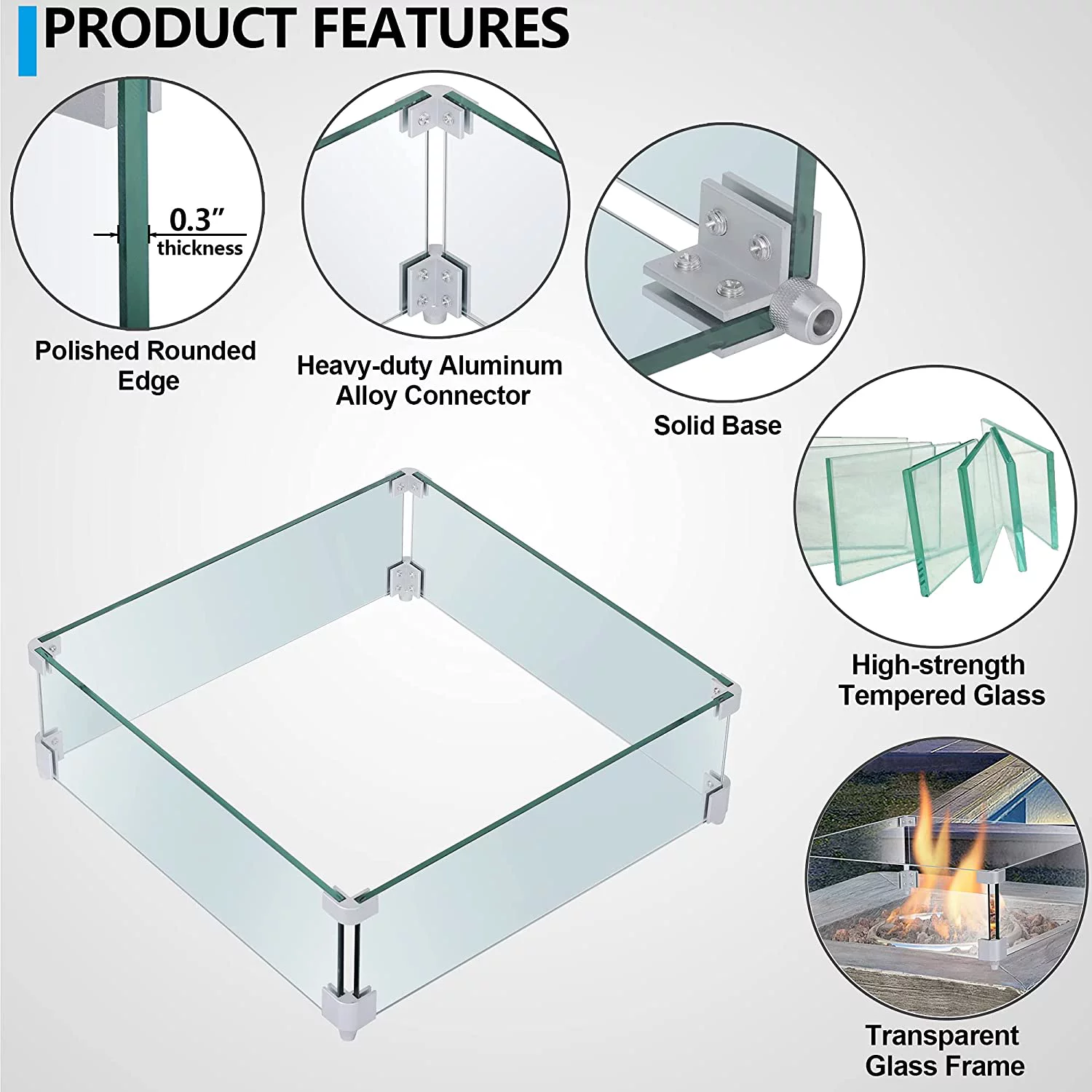 PRODUCT FEATURES

0.3″
thickness

Polished Rounded Edge

Heavy-duty Aluminum Alloy Connector

Solid Base

High-strength Tempered Glass

Transparent Glass Frame