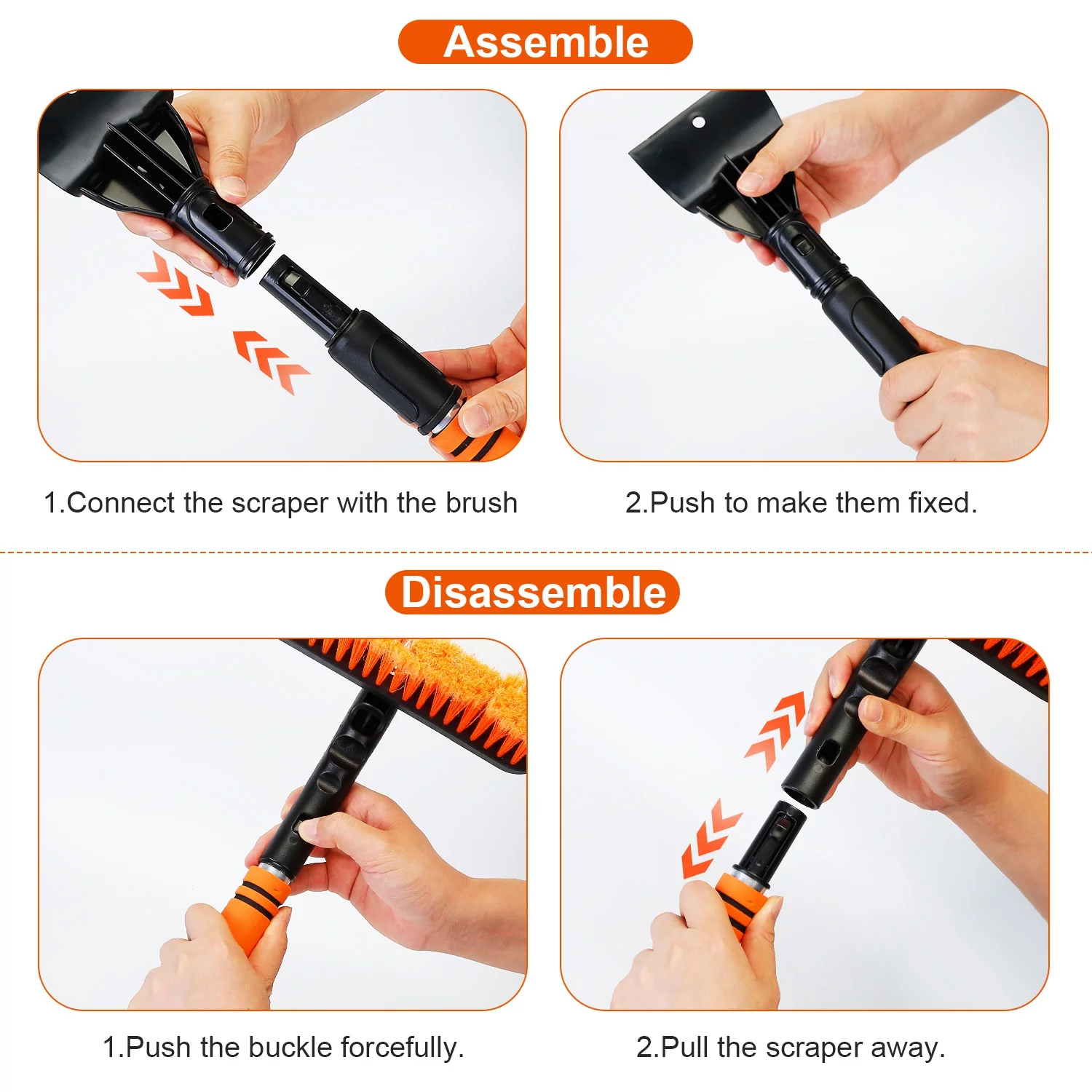 Assemble

1.Connect the scraper with the brush

2.Push to make them fixed.

Disassemble

1.Push the buckle forcefully.

2.Pull the scraper away.